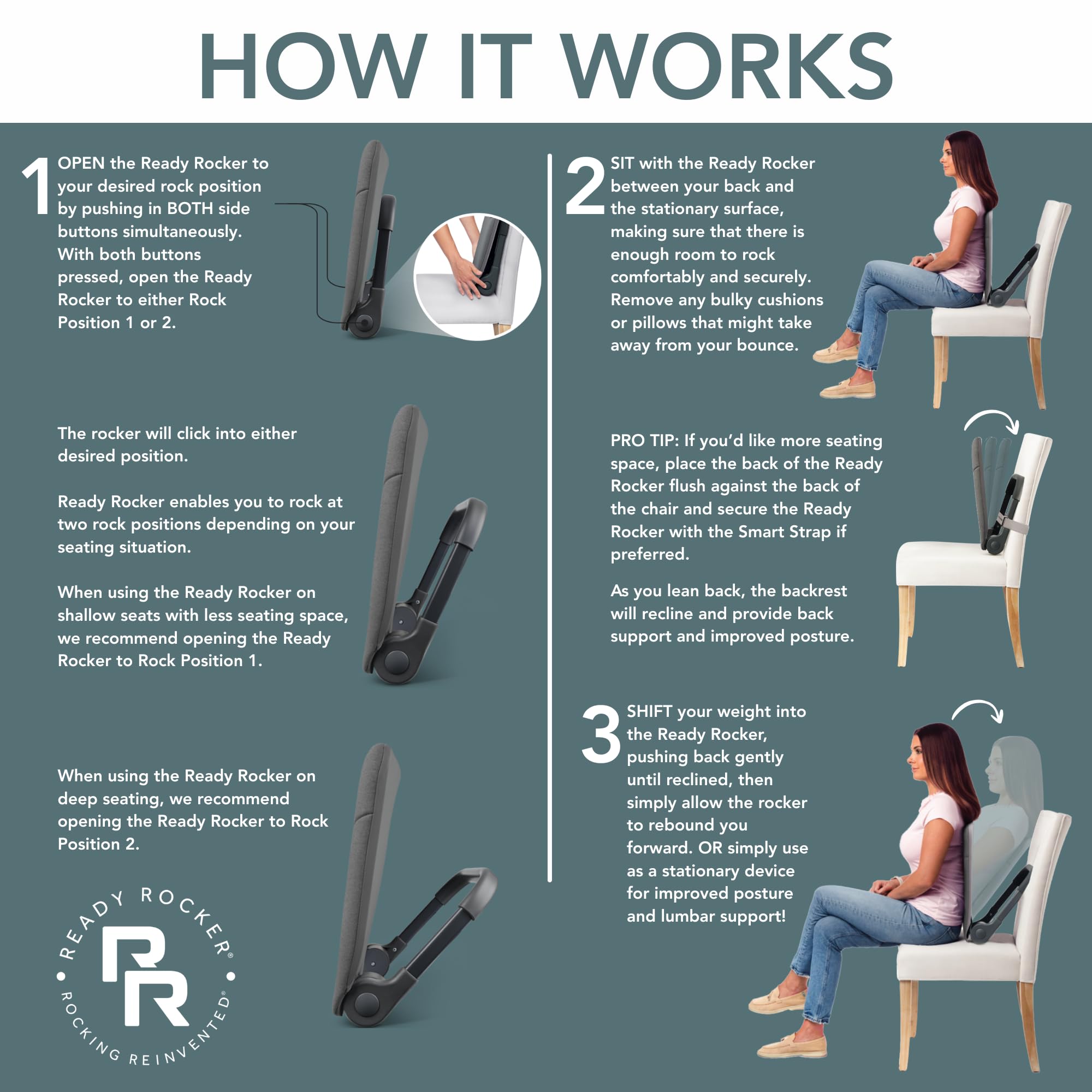 HOW IT WORKS

1 OPEN the Ready Rocker to your desired rock position by pushing in BOTH side buttons simultaneously. With both buttons pressed, open the Ready Rocker to either Rock Position 1 or 2.

The rocker will click into either desired position.

Ready Rocker enables you to rock at two rock positions depending on your seating situation.

When using the Ready Rocker on shallow seats with less seating space, we recommend opening the Ready Rocker to Rock Position 1.

When using the Ready Rocker on deep seating, we recommend opening the Ready Rocker to Rock Position 2.

READY ROCKER®
RR
ROCKING REINVENTED®

2 SIT with the Ready Rocker between your back and the stationary surface, making sure that there is enough room to rock comfortably and securely. Remove any bulky cushions or pillows that might take away from your bounce.

PRO TIP: If you'd like more seating space, place the back of the Ready Rocker flush against the back of the chair and secure the Ready Rocker with the Smart Strap if preferred.

As you lean back, the backrest will recline and provide back support and improved posture.

3 SHIFT your weight into the Ready Rocker, pushing back gently until reclined, then simply allow the rocker to rebound you forward. OR simply use as a stationary device for improved posture and lumbar support!