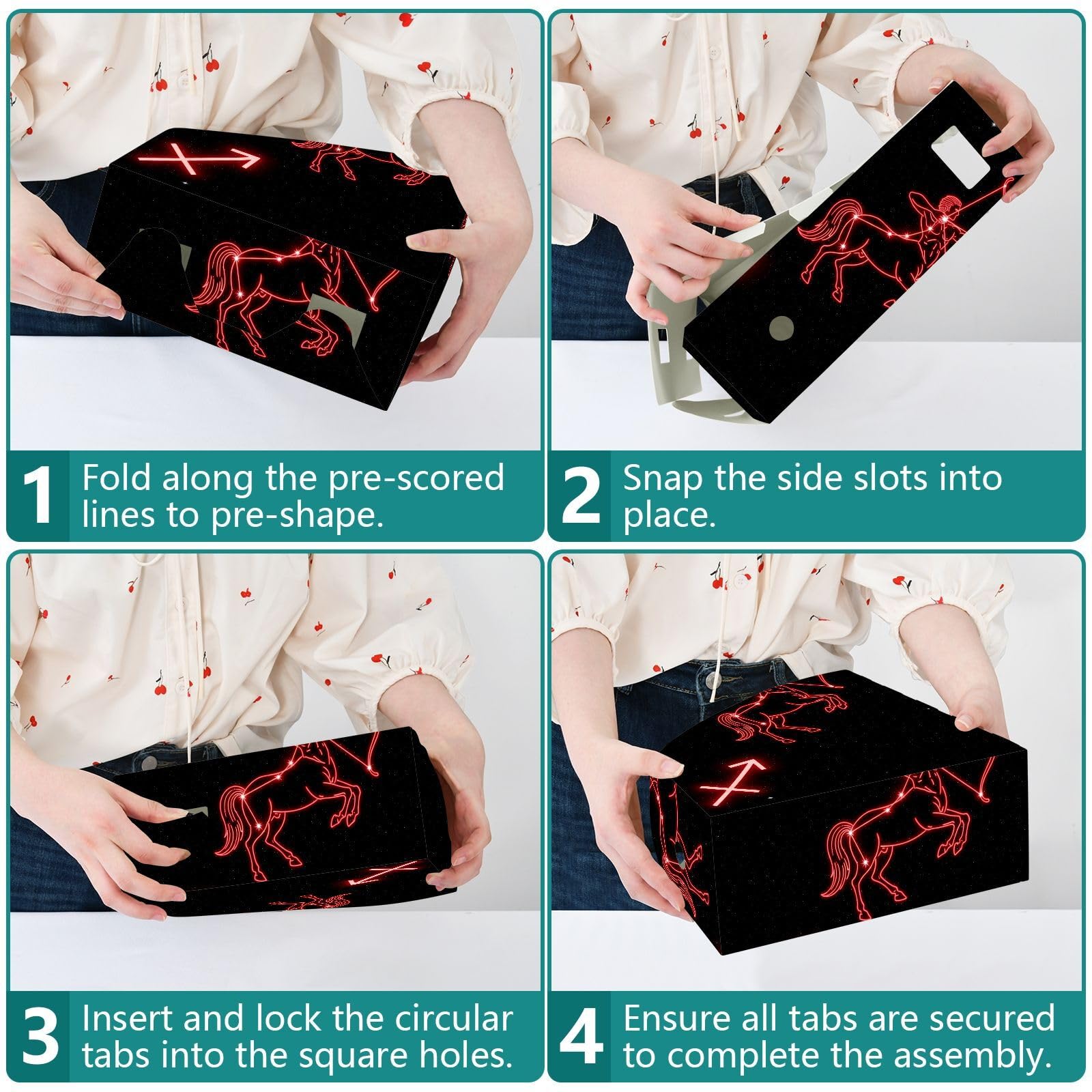 1 Fold along the pre-scored lines to pre-shape.

2 Snap the side slots into place.

3 Insert and lock the circular tabs into the square holes.

4 Ensure all tabs are secured to complete the assembly.