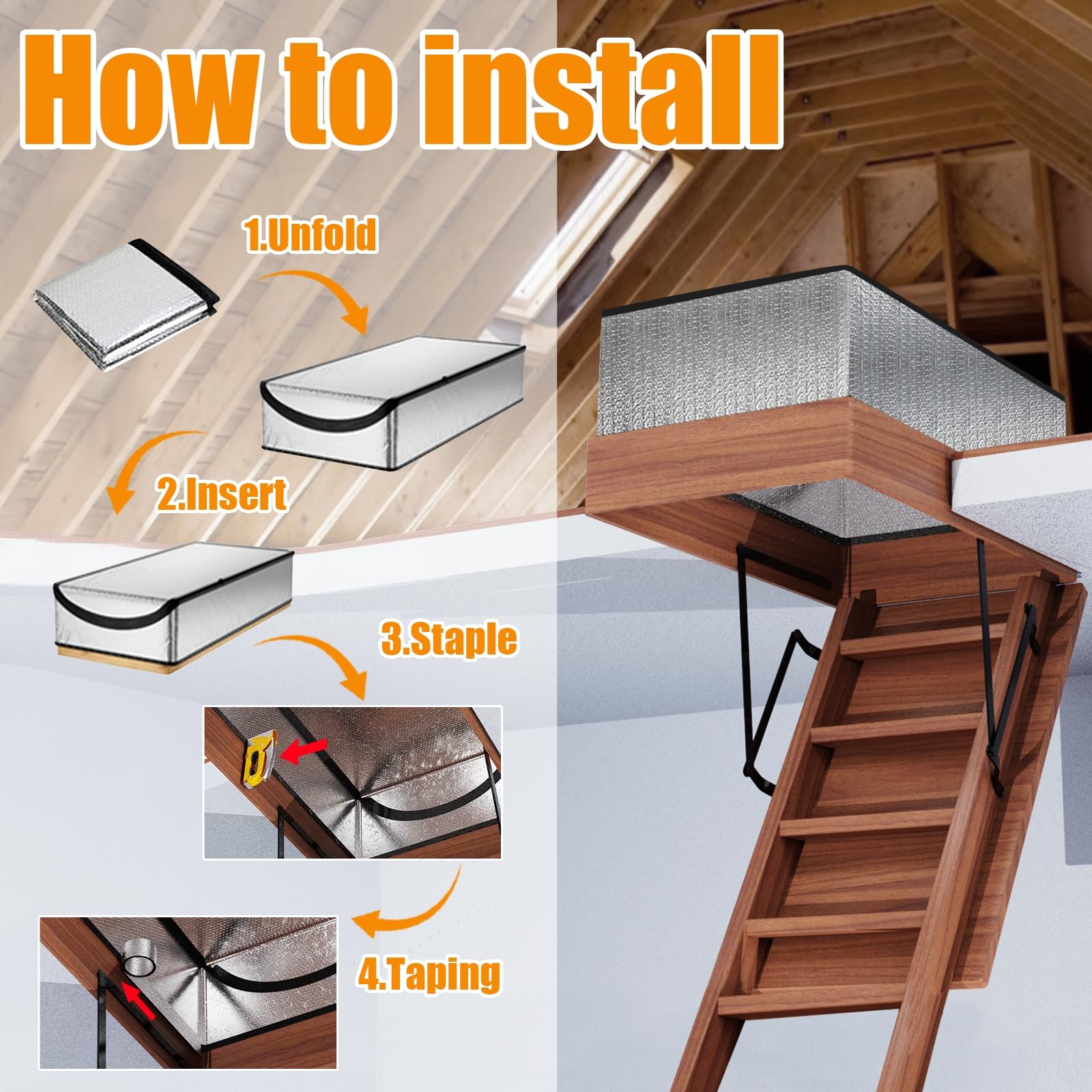 How to install

1.Unfold

2.Insert

3.Staple

4.Taping