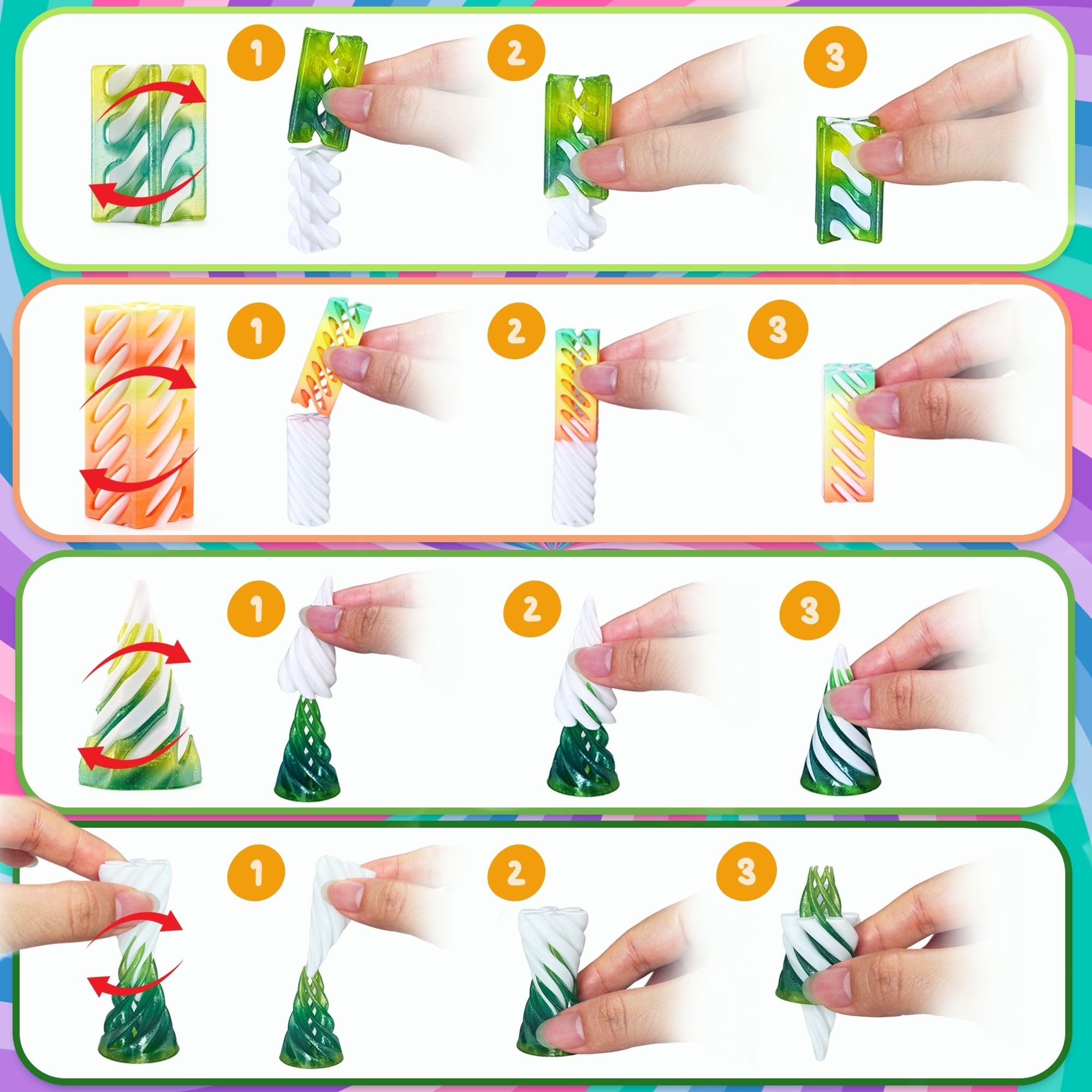 1
2
3
1
2
3
1
2
3
1
2
3