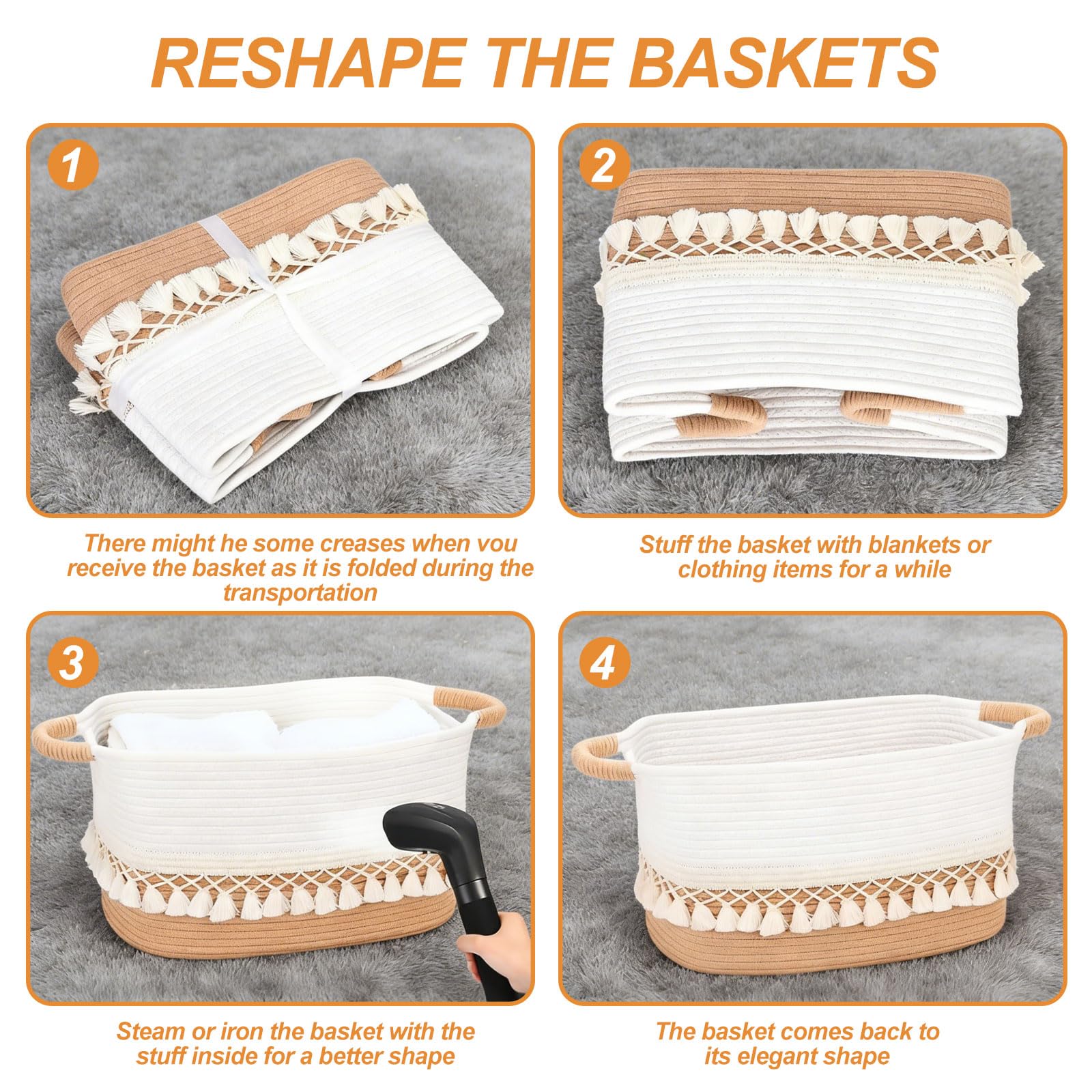 RESHAPE THE BASKETS

1

There might he some creases when vou receive the basket as it is folded during the transportation

2

Stuff the basket with blankets or clothing items for a while

3

Steam or iron the basket with the stuff inside for a better shape

4

The basket comes back to its elegant shape