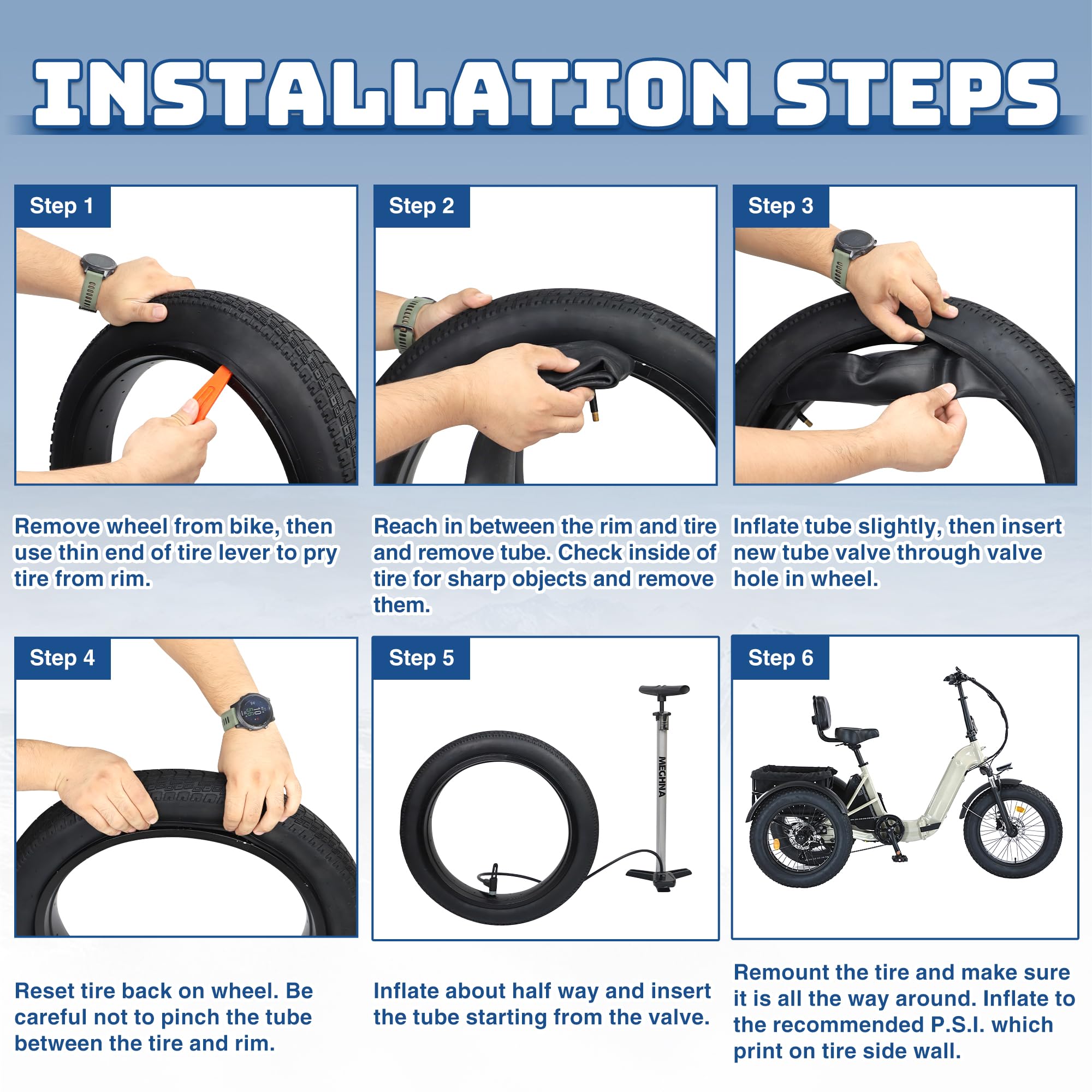 INSTALLATION STEPS

Step 1

Remove wheel from bike, then use thin end of tire lever to pry tire from rim.

Step 2

Reach in between the rim and tire and remove tube. Check inside of tire for sharp objects and remove them.

Step 3

Inflate tube slightly, then insert new tube valve through valve hole in wheel.

Step 4

Reset tire back on wheel. Be careful not to pinch the tube between the tire and rim.

Step 5

MEGHNA

Inflate about half way and insert the tube starting from the valve.

Step 6

Remount the tire and make sure it is all the way around. Inflate to the recommended P.S.I. which print on tire side wall.