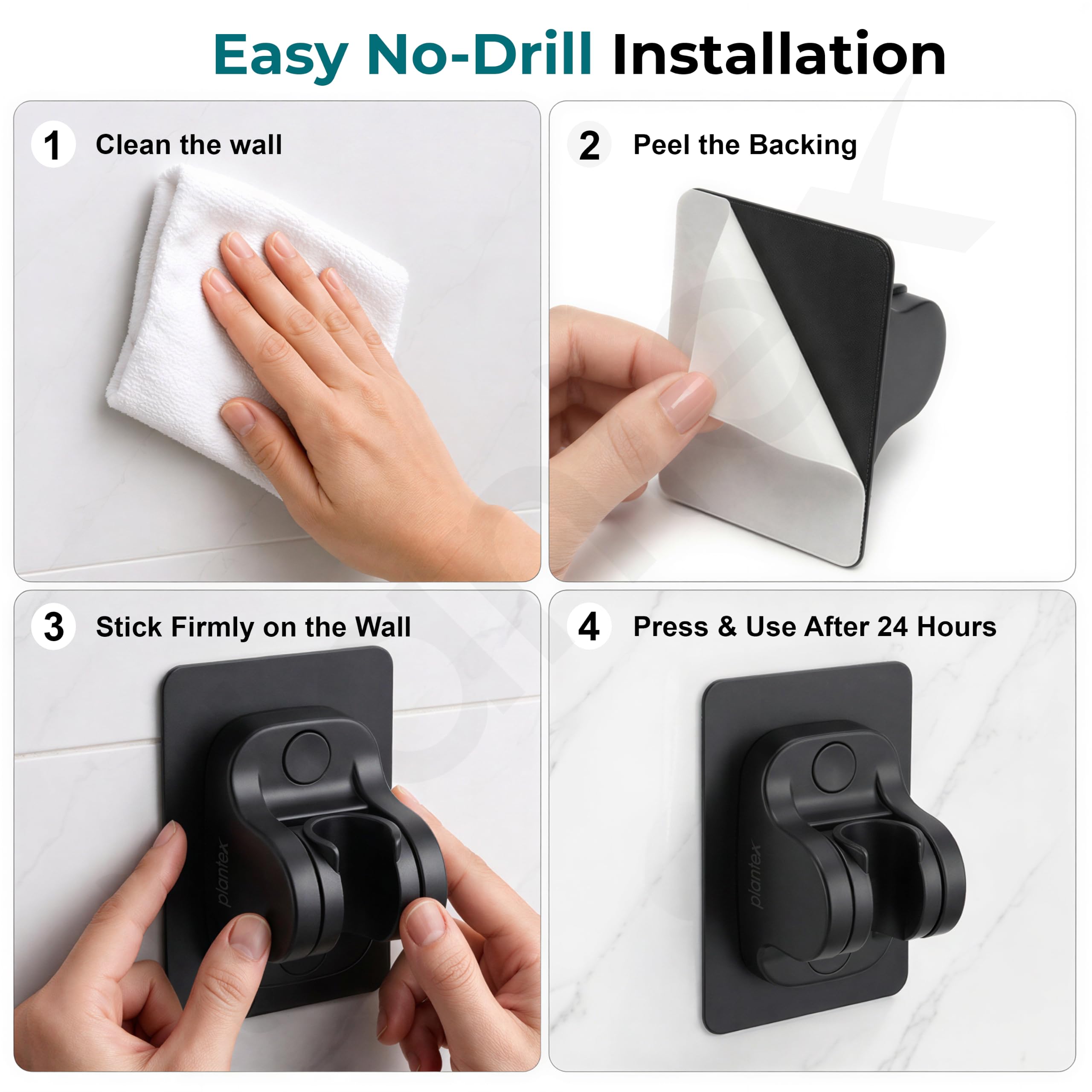 Easy No-Drill Installation

1 Clean the wall

2 Peel the Backing

3 Stick Firmly on the Wall

plantex

4 Press & Use After 24 Hours

plantex