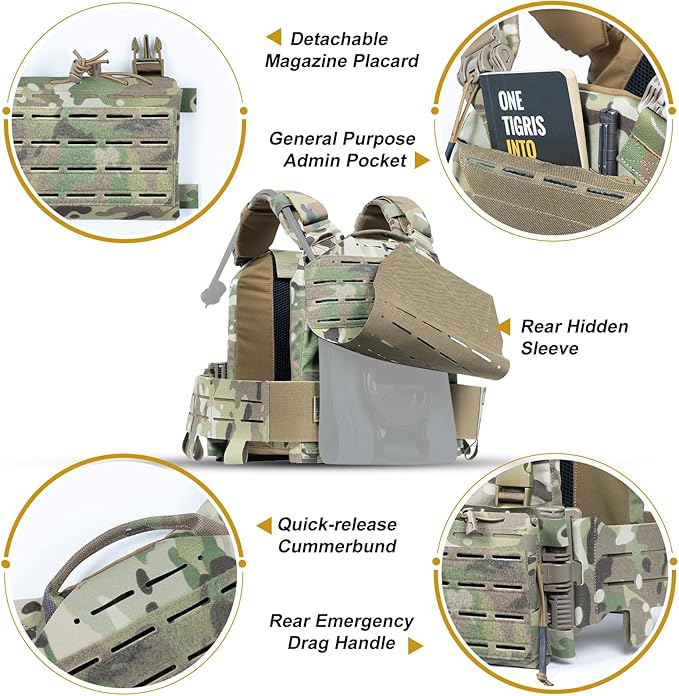 Detachable Magazine Placard

ONE TIGRIS INTO

General Purpose Admin Pocket

Rear Hidden Sleeve

Quick-release Cummerbund

Rear Emergency Drag Handle