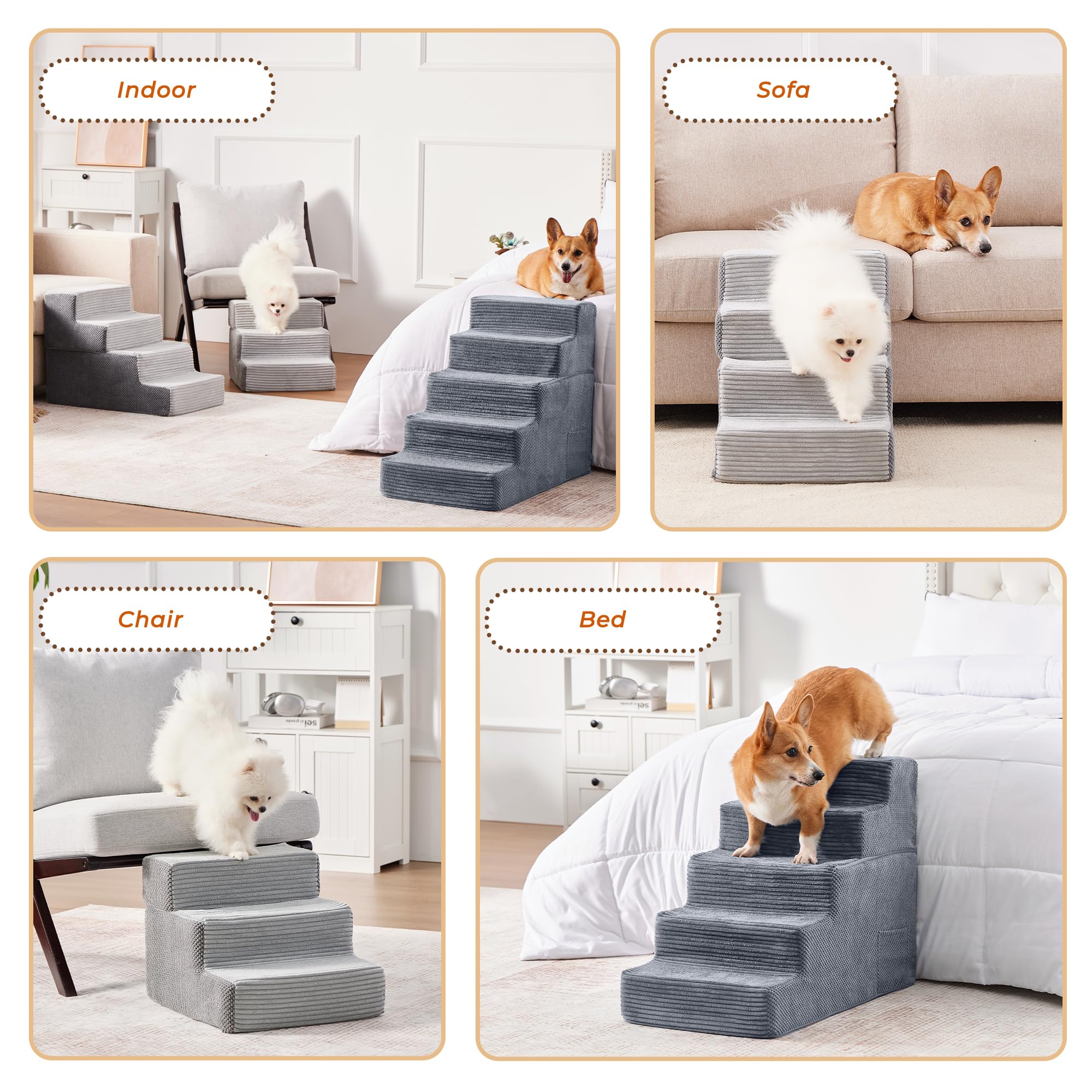 Indoor

Sofa

Chair

Bed