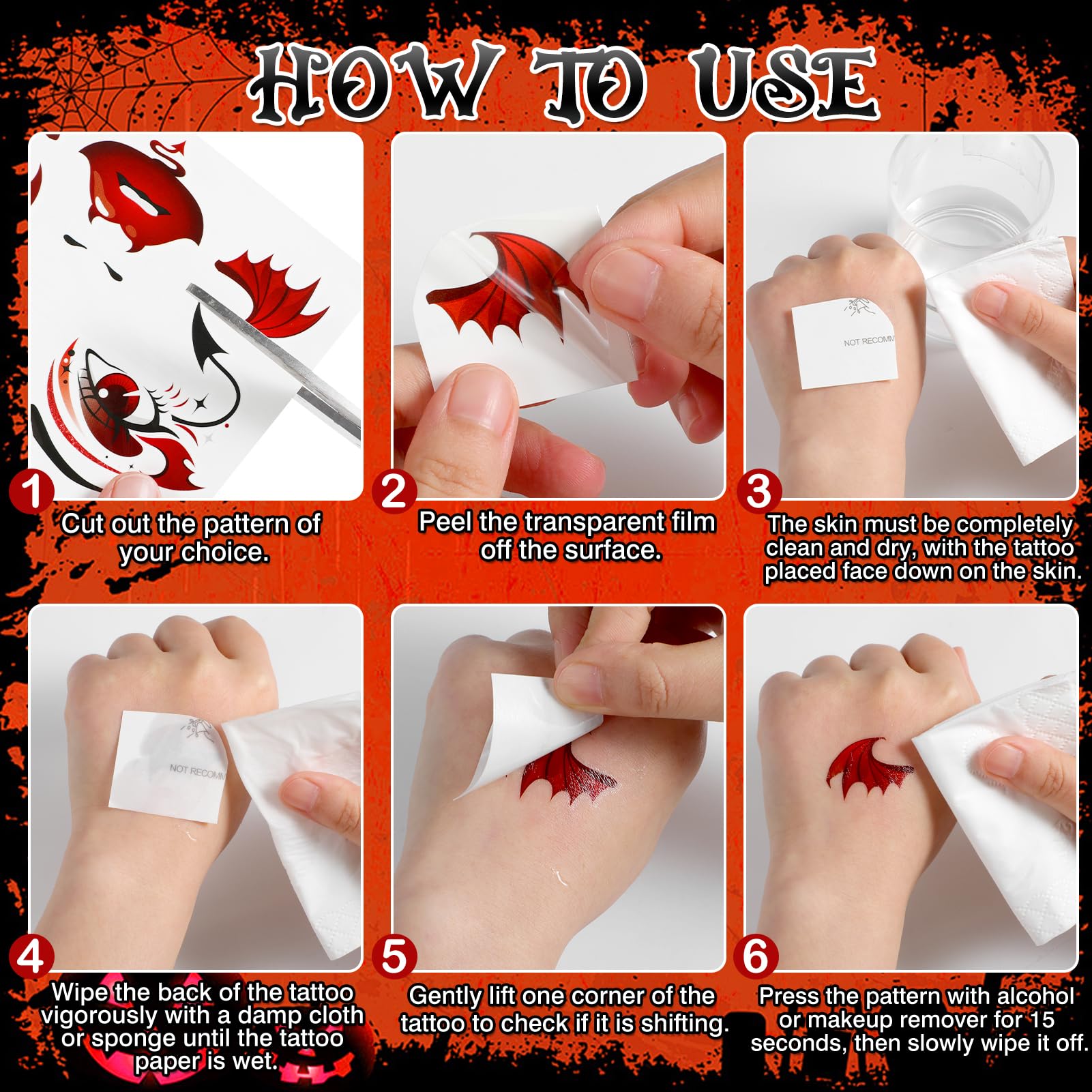 HOW TO USE

1
Cut out the pattern of your choice.

2
Peel the transparent film off the surface.

NOT RECOMM

3
The skin must be completely clean and dry, with the tattoo placed face down on the skin.

NOT RECOMM

4
Wipe the back of the tattoo vigorously with a damp cloth or sponge until the tattoo paper is wet.

5
Gently lift one corner of the tattoo to check if it is shifting.

6
Press the pattern with alcohol or makeup remover for 15 seconds, then slowly wipe it off.