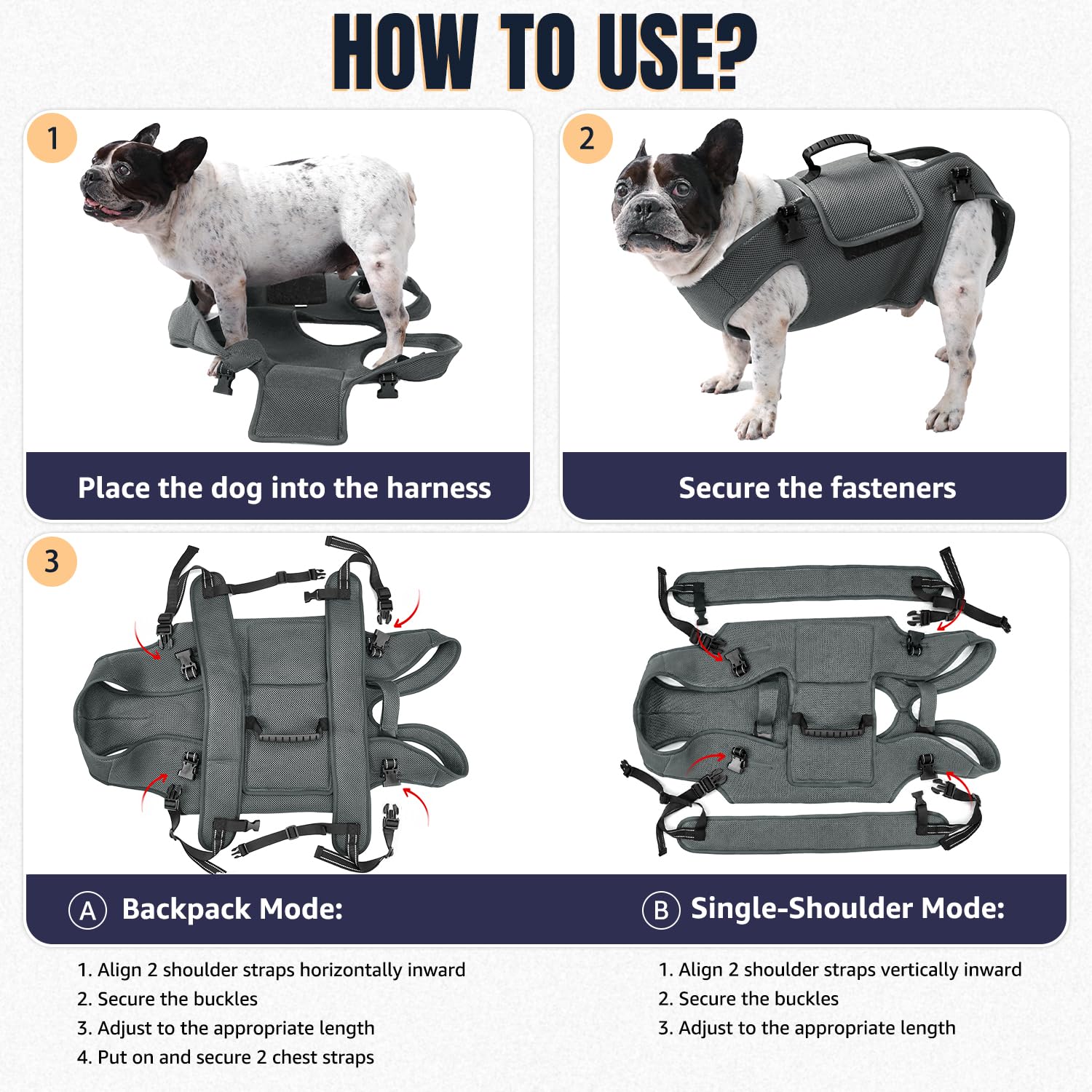 HOW TO USE?

1

Place the dog into the harness

2

Secure the fasteners

3

A Backpack Mode:

1. Align 2 shoulder straps horizontally inward
2. Secure the buckles
3. Adjust to the appropriate length
4. Put on and secure 2 chest straps

B Single-Shoulder Mode:

1. Align 2 shoulder straps vertically inward
2. Secure the buckles
3. Adjust to the appropriate length