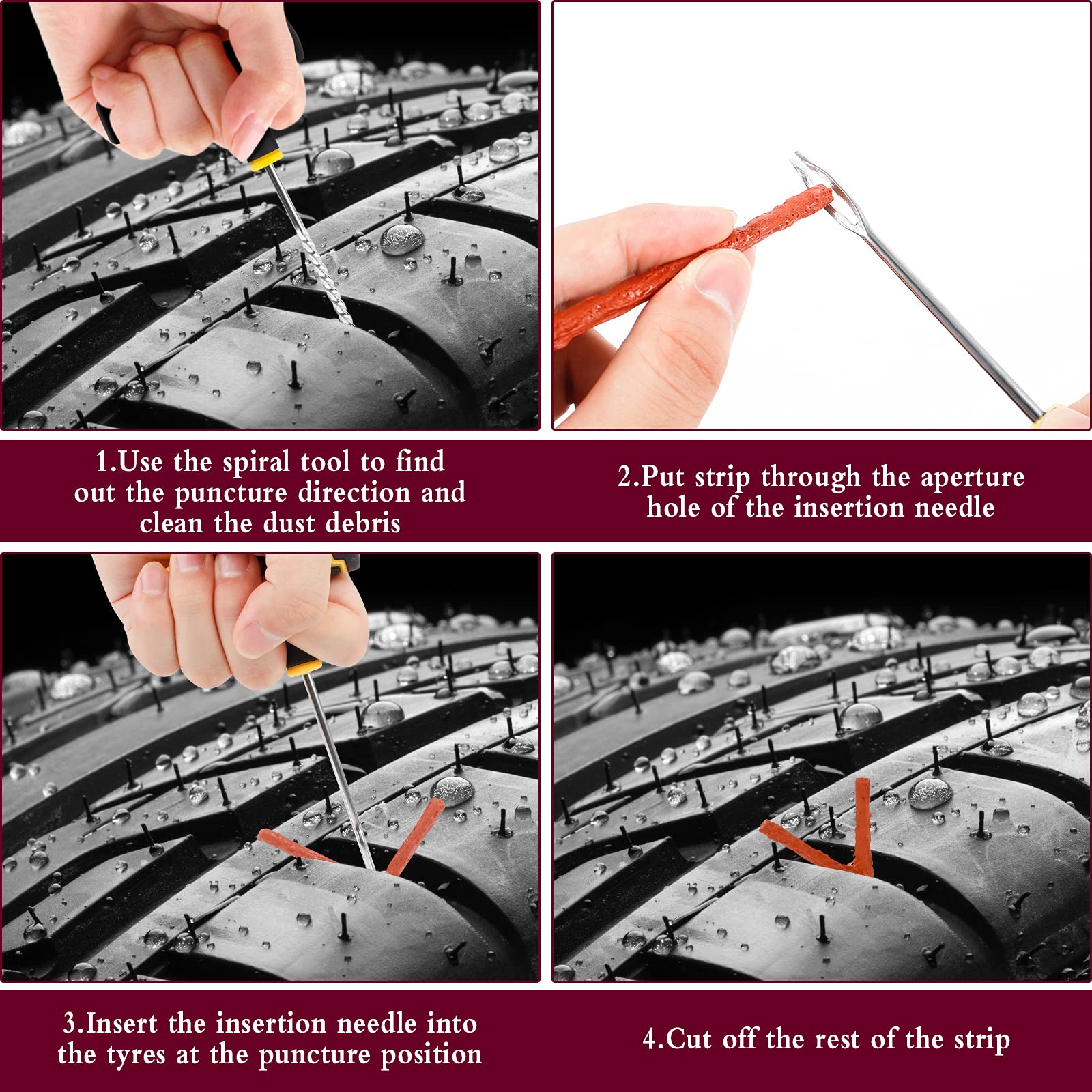 1.Use the spiral tool to find out the puncture direction and clean the dust debris

2.Put strip through the aperture hole of the insertion needle

3.Insert the insertion needle into the tyres at the puncture position

4.Cut off the rest of the strip