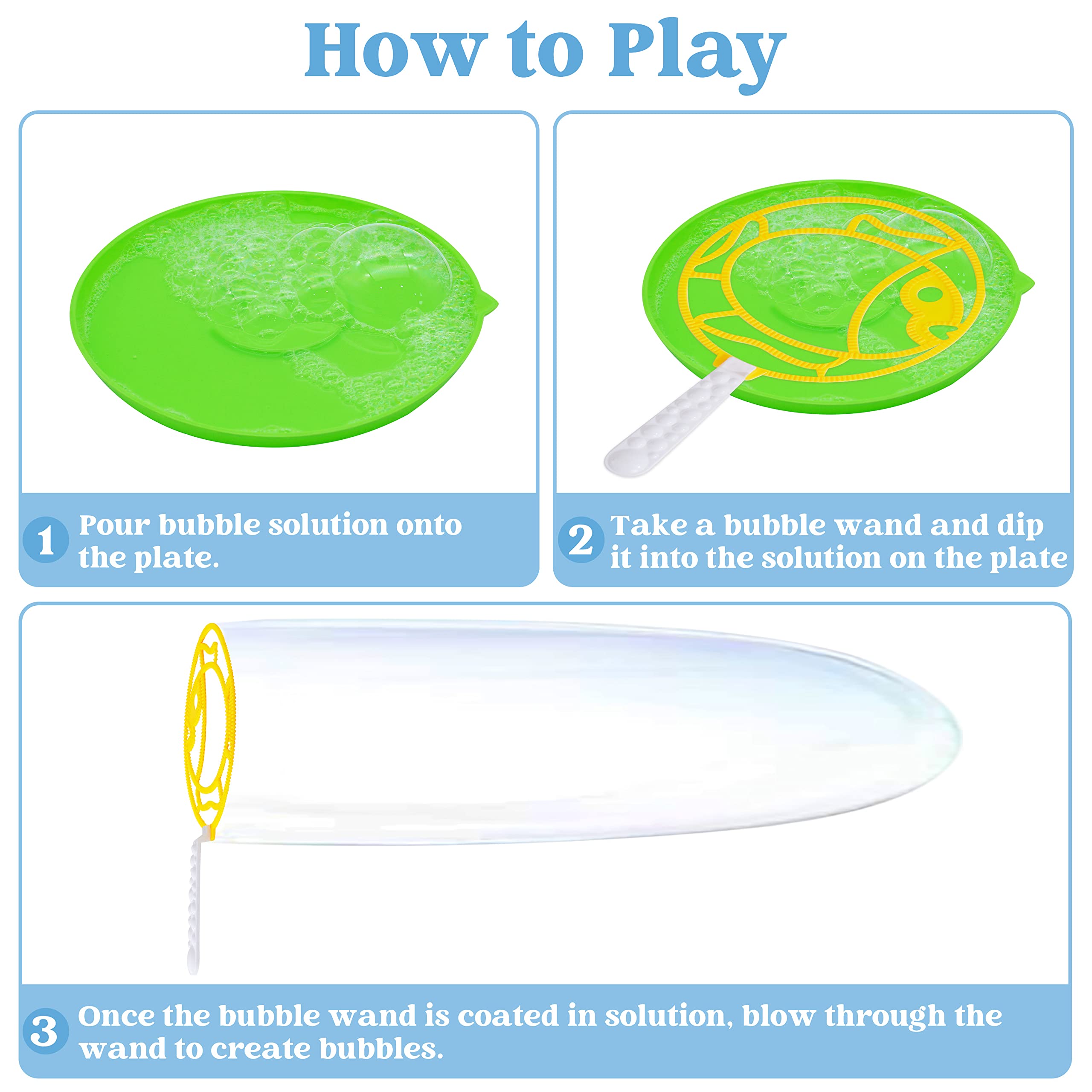 How to Play

1 Pour bubble solution onto the plate.

2 Take a bubble wand and dip it into the solution on the plate

3 Once the bubble wand is coated in solution, blow through the wand to create bubbles.