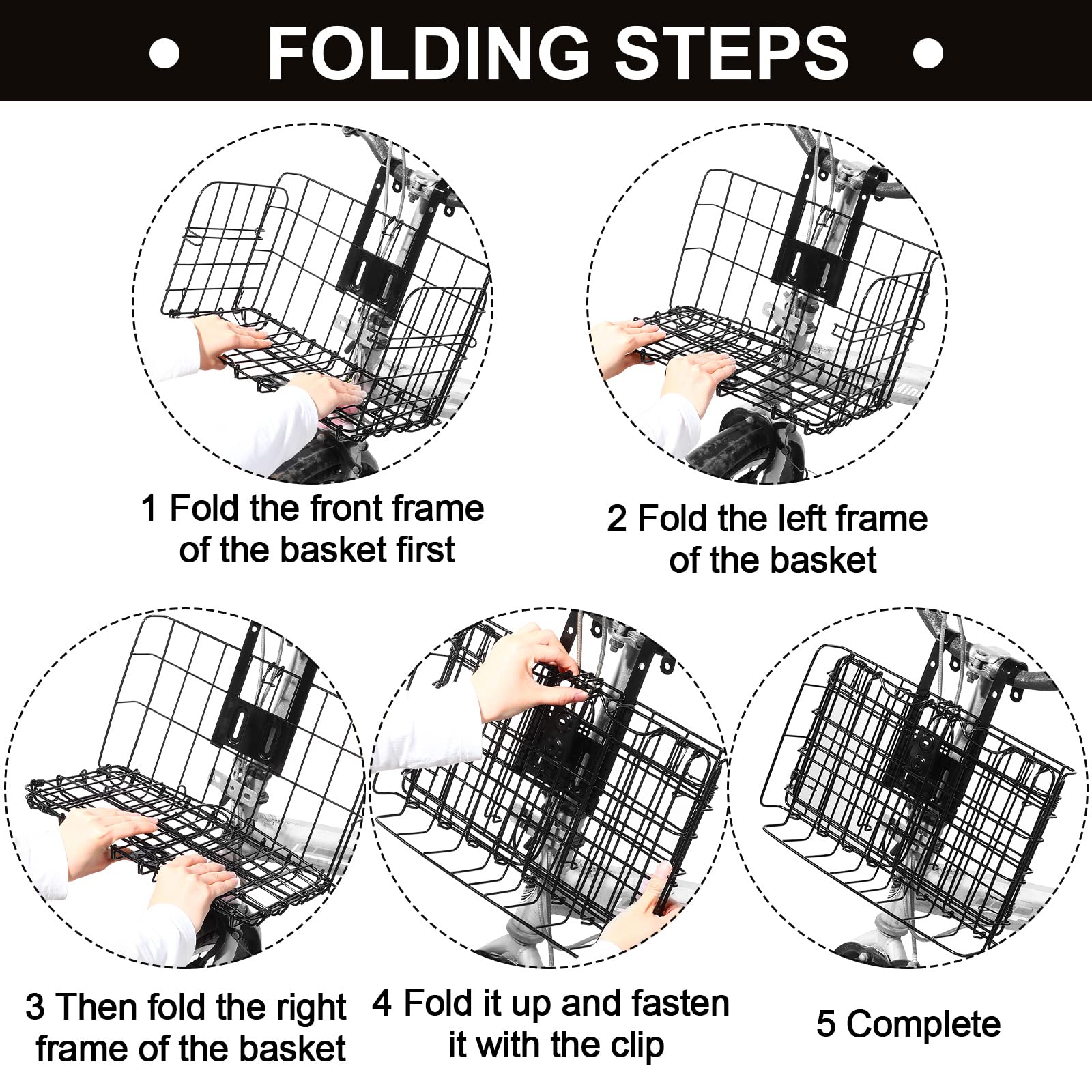 • FOLDING STEPS •

1 Fold the front frame of the basket first

2 Fold the left frame of the basket

3 Then fold the right frame of the basket

4 Fold it up and fasten it with the clip

5 Complete