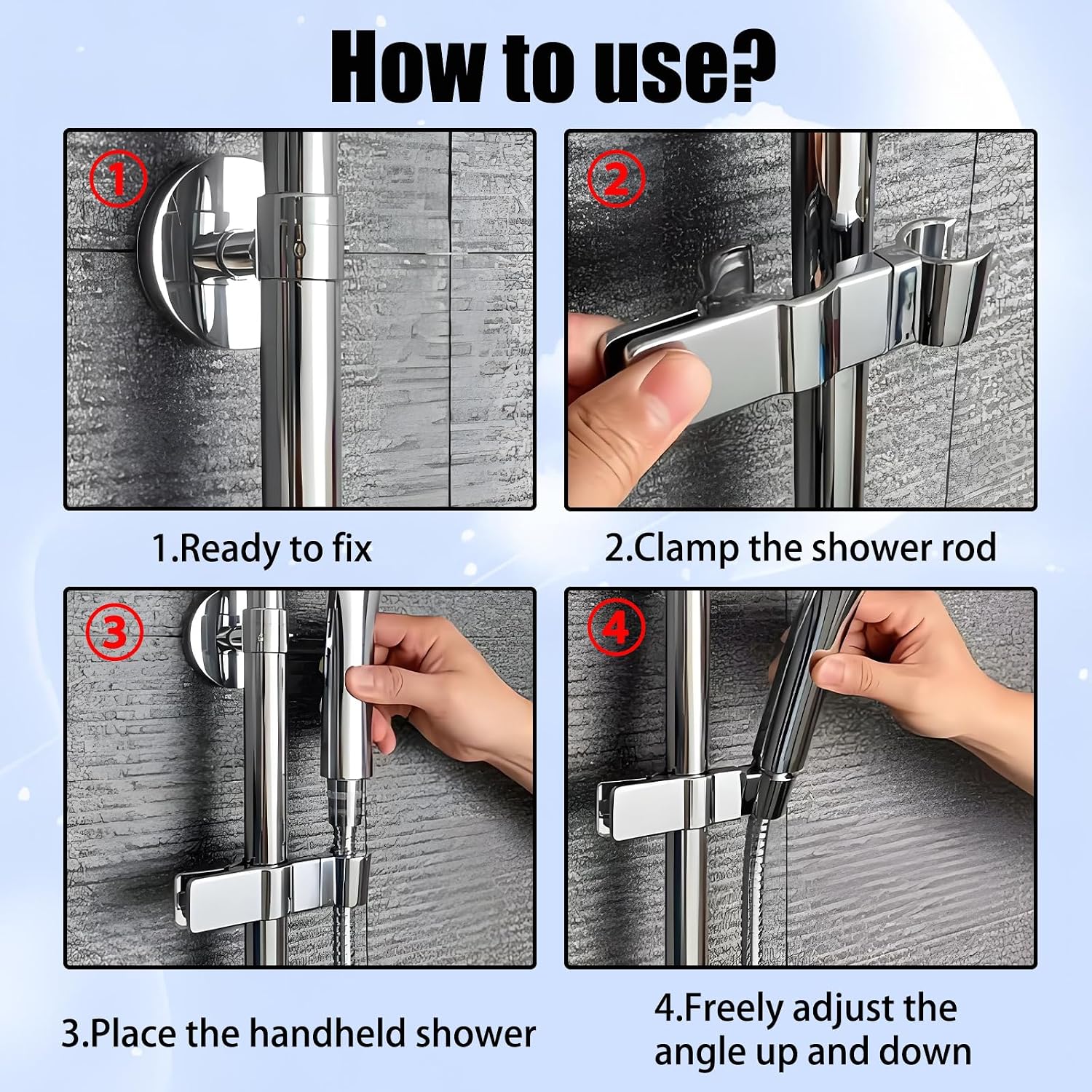 How to use?

①

1.Ready to fix

②

2.Clamp the shower rod

③

3.Place the handheld shower

④

4.Freely adjust the angle up and down