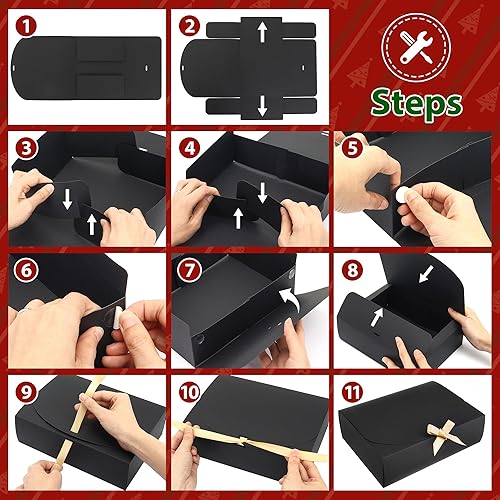 1
2
Steps
3
4
5
6
7
8
9
10
11