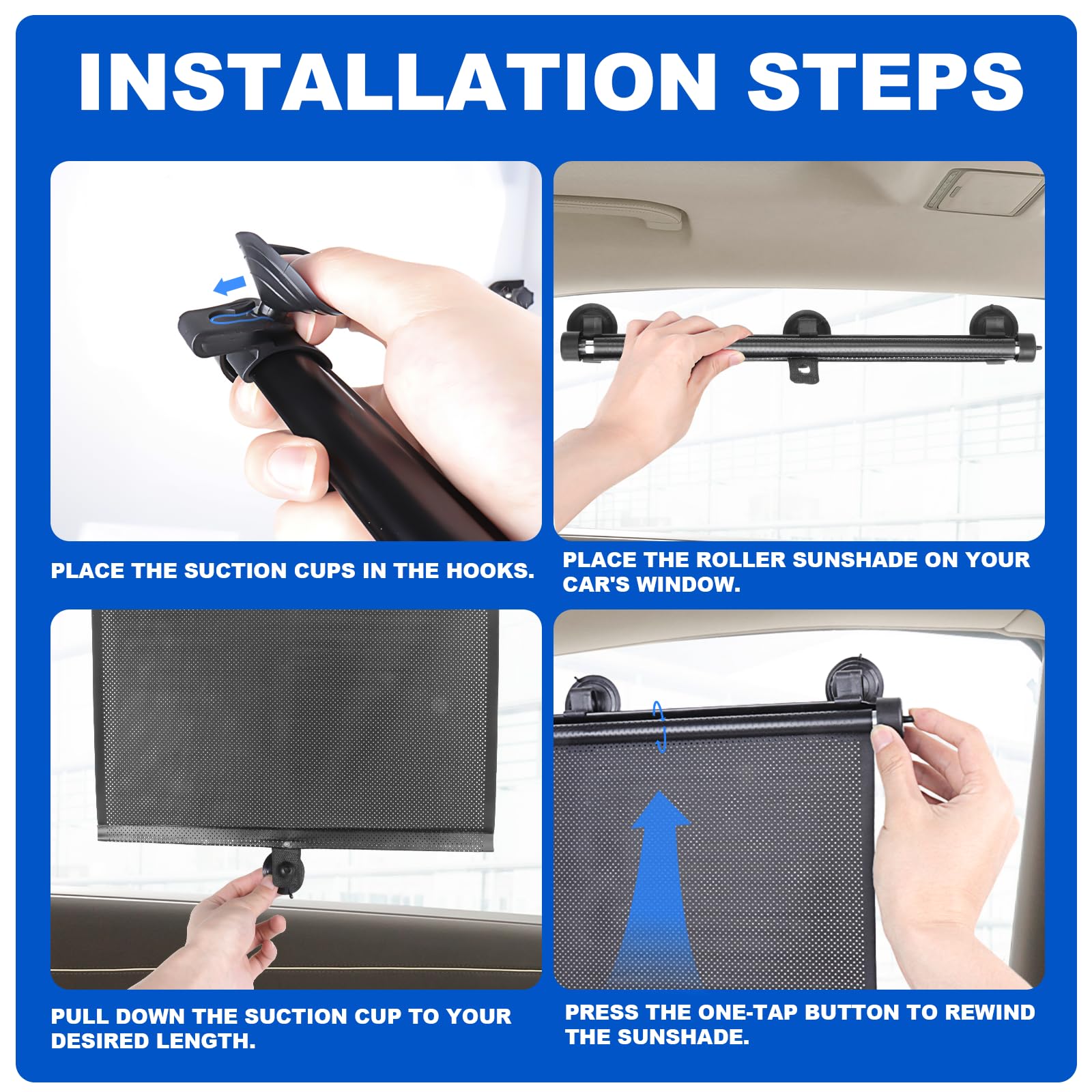 INSTALLATION STEPS

PLACE THE SUCTION CUPS IN THE HOOKS.

PLACE THE ROLLER SUNSHADE ON YOUR CAR'S WINDOW.

PULL DOWN THE SUCTION CUP TO YOUR DESIRED LENGTH.

PRESS THE ONE-TAP BUTTON TO REWIND THE SUNSHADE.