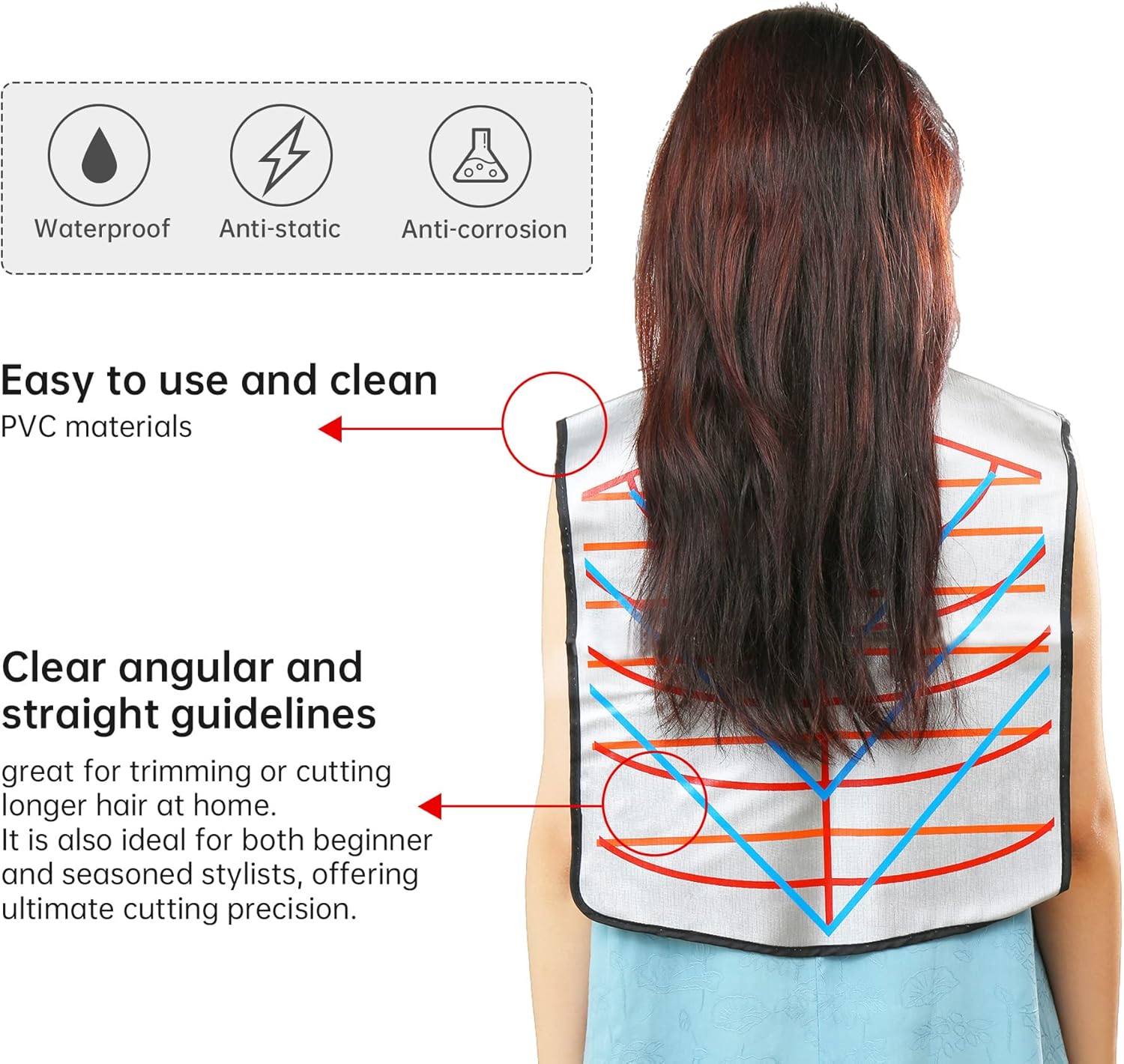 Waterproof
Anti-static
Anti-corrosion

Easy to use and clean
PVC materials

Clear angular and straight guidelines
great for trimming or cutting longer hair at home.
It is also ideal for both beginner and seasoned stylists, offering ultimate cutting precision.