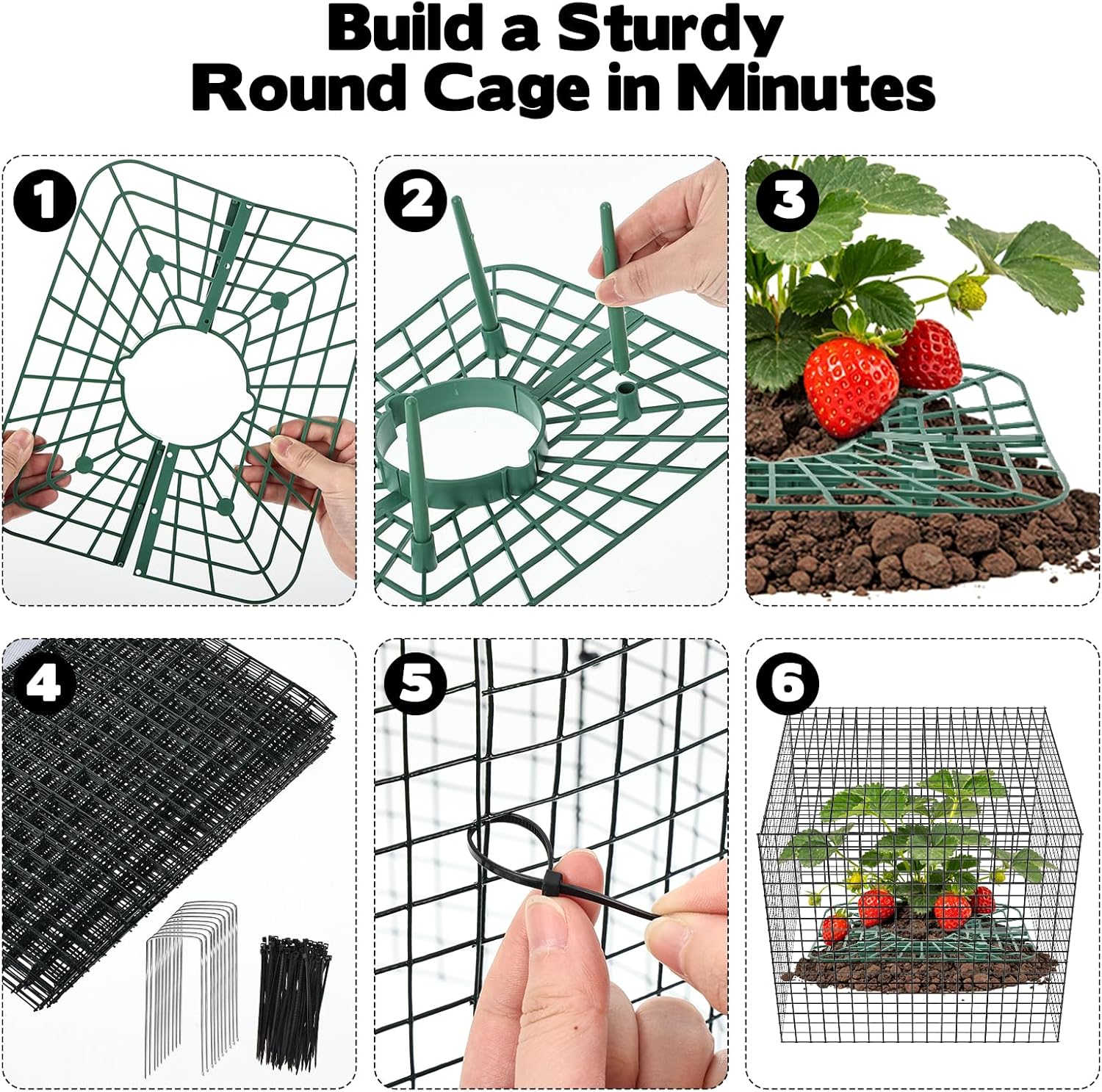 Build a Sturdy Round Cage in Minutes

1

2

3

4

5

6