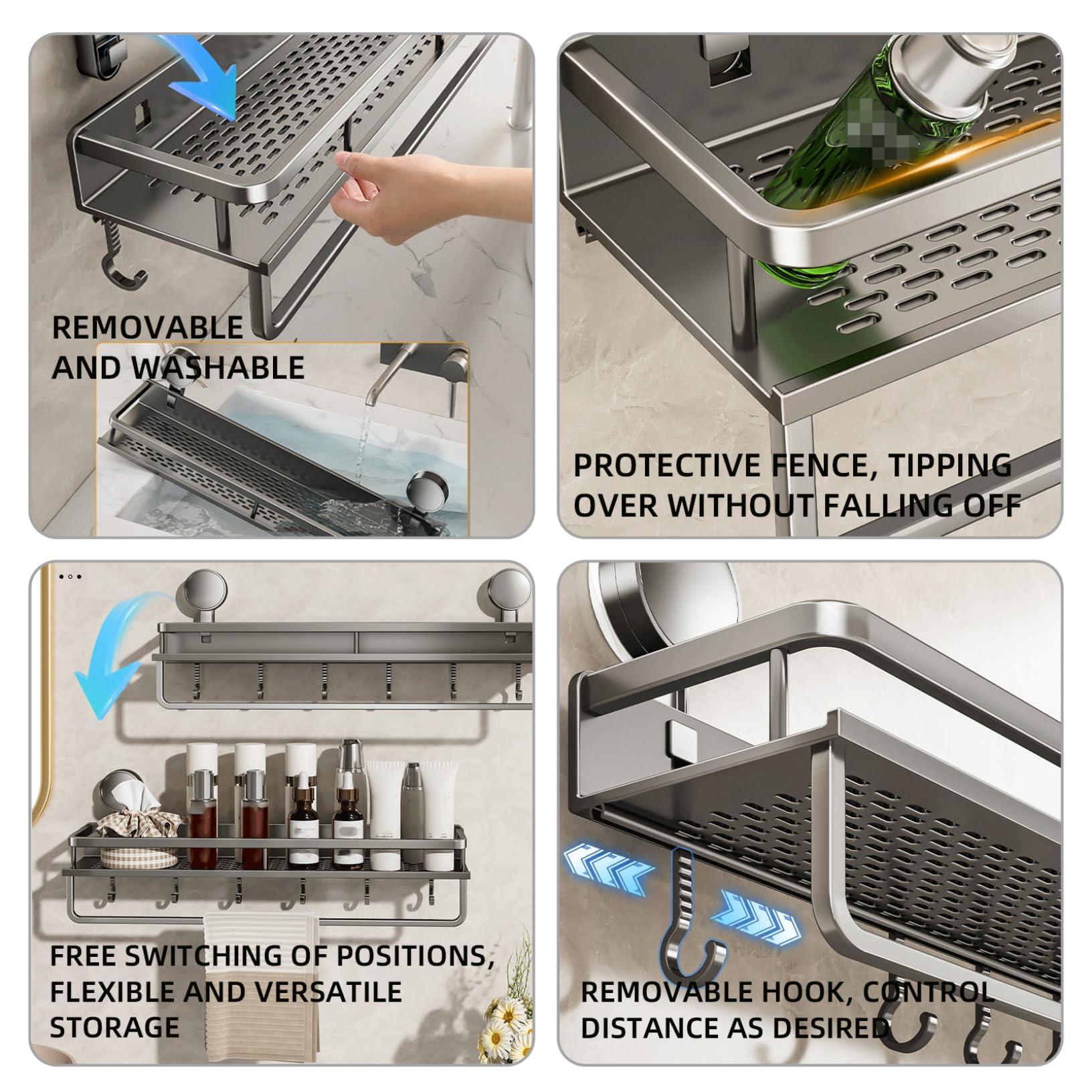 REMOVABLE AND WASHABLE

PROTECTIVE FENCE, TIPPING OVER WITHOUT FALLING OFF

FREE SWITCHING OF POSITIONS, FLEXIBLE AND VERSATILE STORAGE

REMOVABLE HOOK, CONTROL DISTANCE AS DESIRED