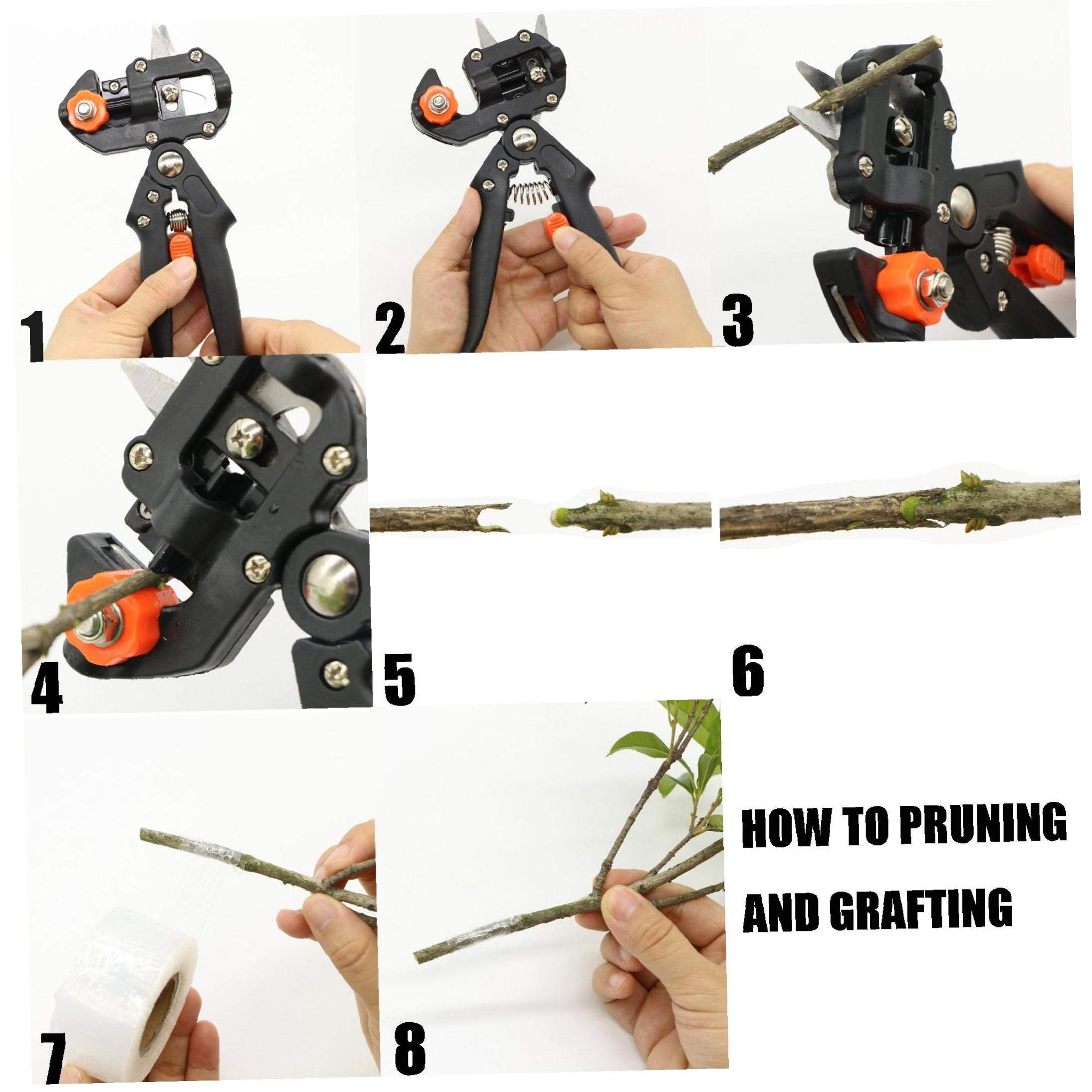 1

2

3

4

5

6

7

8

HOW TO PRUNING
AND GRAFTING