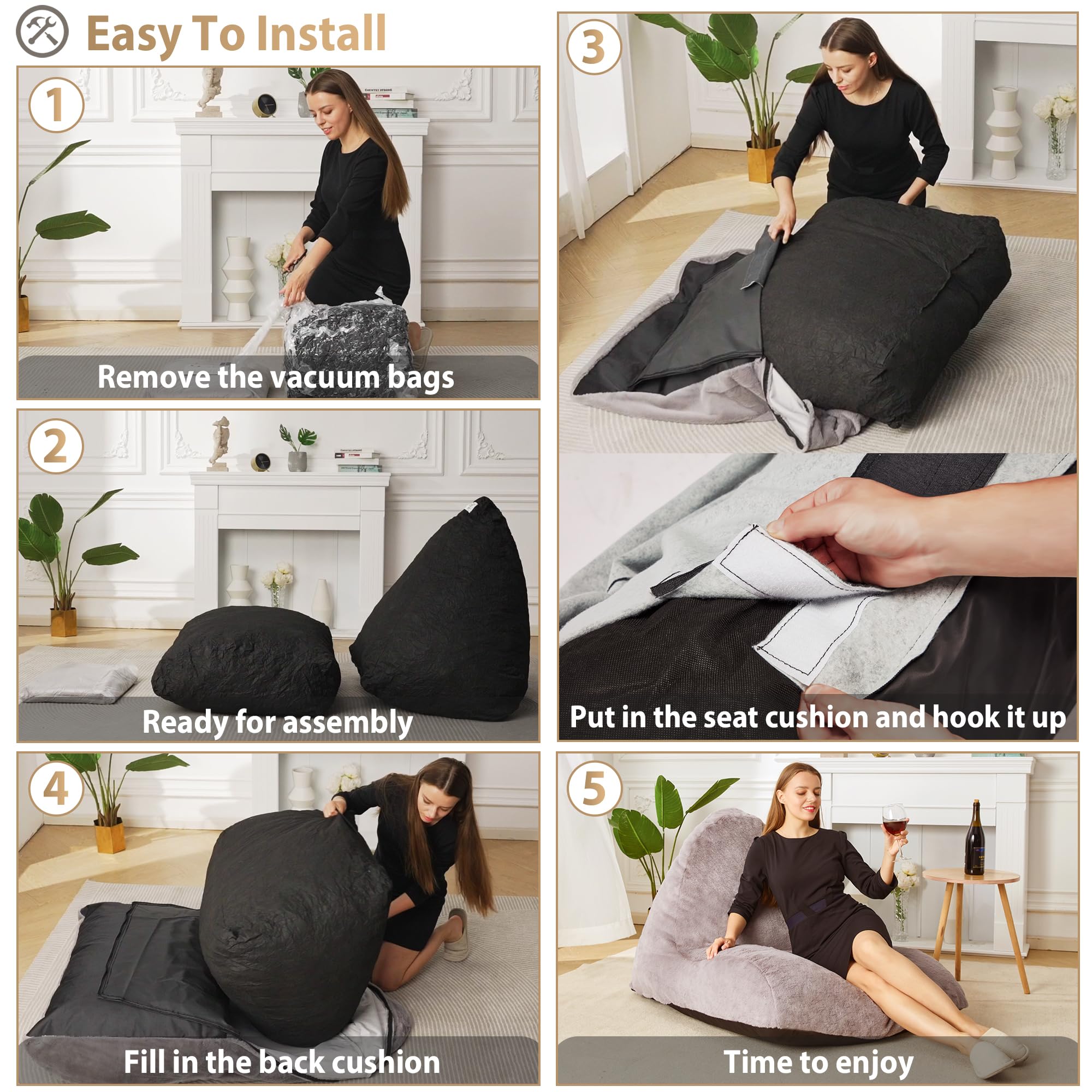 Easy To Install

1

Remove the vacuum bags

2

Ready for assembly

3

Put in the seat cushion and hook it up

4

Fill in the back cushion

5

Time to enjoy