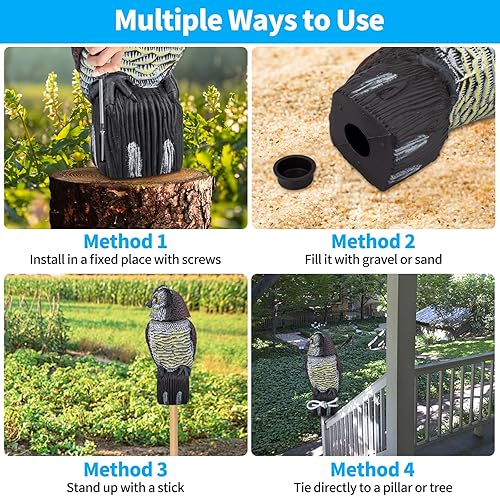 Multiple Ways to Use

Method 1
Install in a fixed place with screws

Method 2
Fill it with gravel or sand

Method 3
Stand up with a stick

Method 4
Tie directly to a pillar or tree