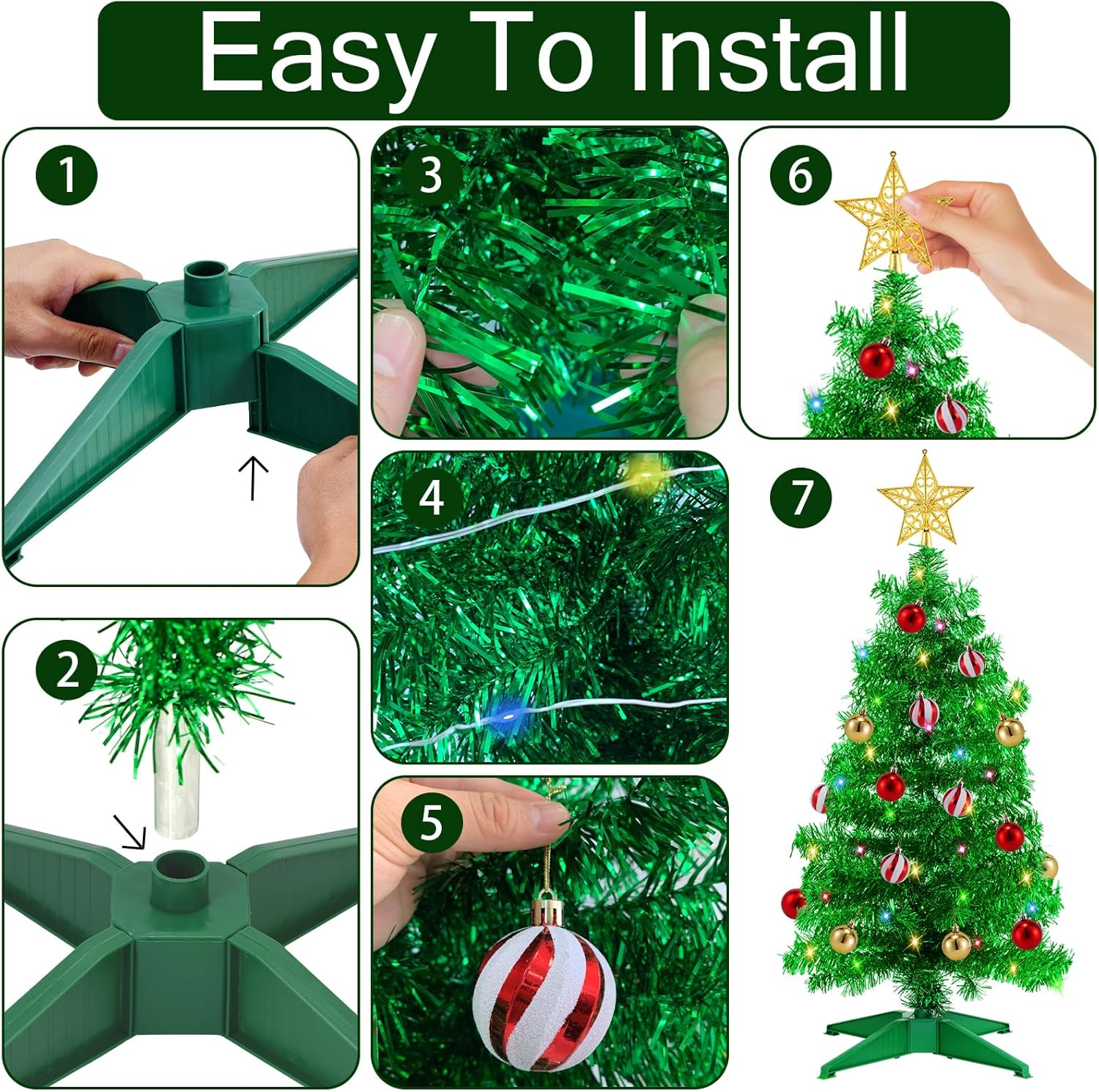 Easy To Install

1

2

3

4

5

6

7