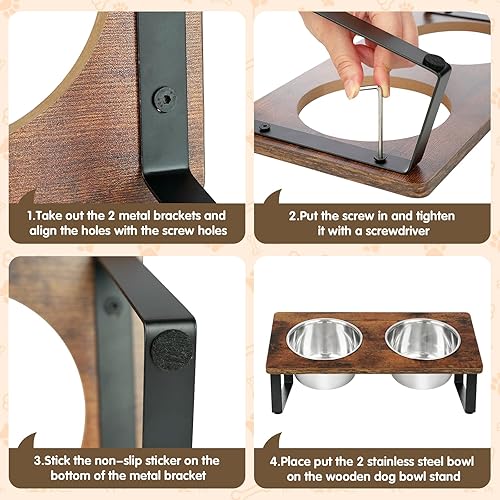 1.Take out the 2 metal brackets and align the holes with the screw holes

2.Put the screw in and tighten it with a screwdriver

3.Stick the non-slip sticker on the bottom of the metal bracket

4.Place put the 2 stainless steel bowl on the wooden dog bowl stand