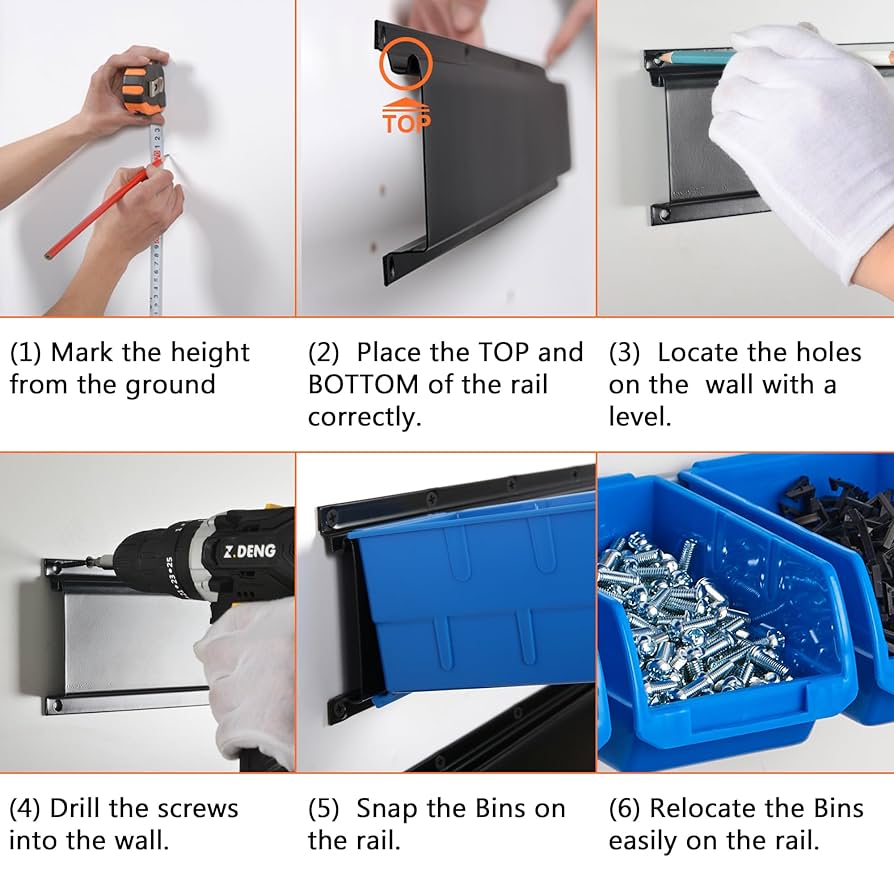 TOP

(1) Mark the height from the ground

(2) Place the TOP and BOTTOM of the rail correctly.

(3) Locate the holes on the wall with a level.

Z.DENG

(4) Drill the screws into the wall.

(5) Snap the Bins on the rail.

(6) Relocate the Bins easily on the rail.