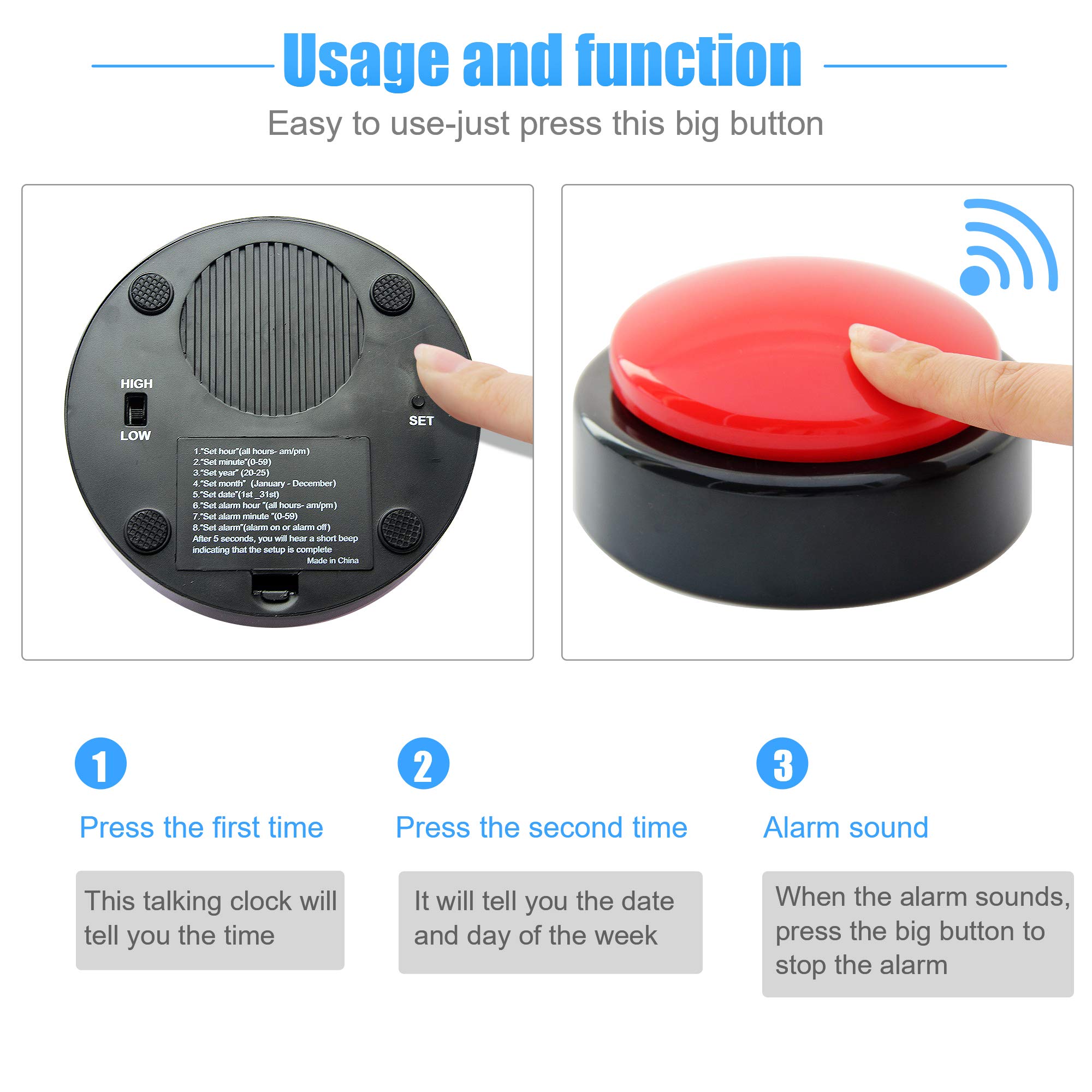 Usage and function

Easy to use-just press this big button

HIGH
LOW
SET

1."Set hour"(all hours- am/pm)
2."Set minute"(0-59)
3."Set year" (20-25)
4."Set month" (January - December)
5."Set date"(1st _31st)
6."Set alarm hour "(all hours- am/pm)
7."Set alarm minute "(0-59)
8."Set alarm"(alarm on or alarm off)
After 5 seconds, you will hear a short beep indicating that the setup is complete
Made in China

1

Press the first time

This talking clock will tell you the time

2

Press the second time

It will tell you the date and day of the week

3

Alarm sound

When the alarm sounds, press the big button to stop the alarm