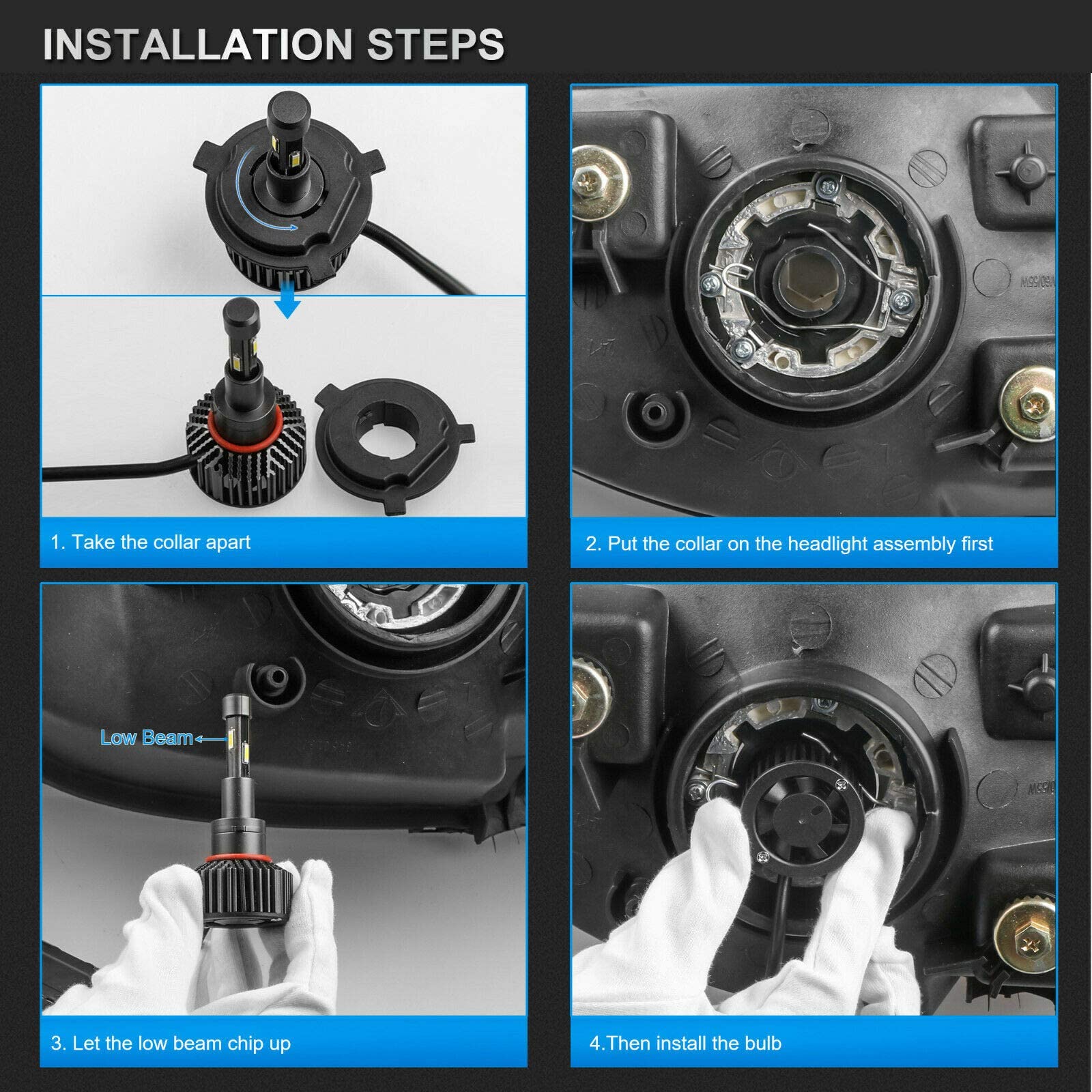 INSTALLATION STEPS

1. Take the collar apart

2. Put the collar on the headlight assembly first

Low Beam

3. Let the low beam chip up

4.Then install the bulb