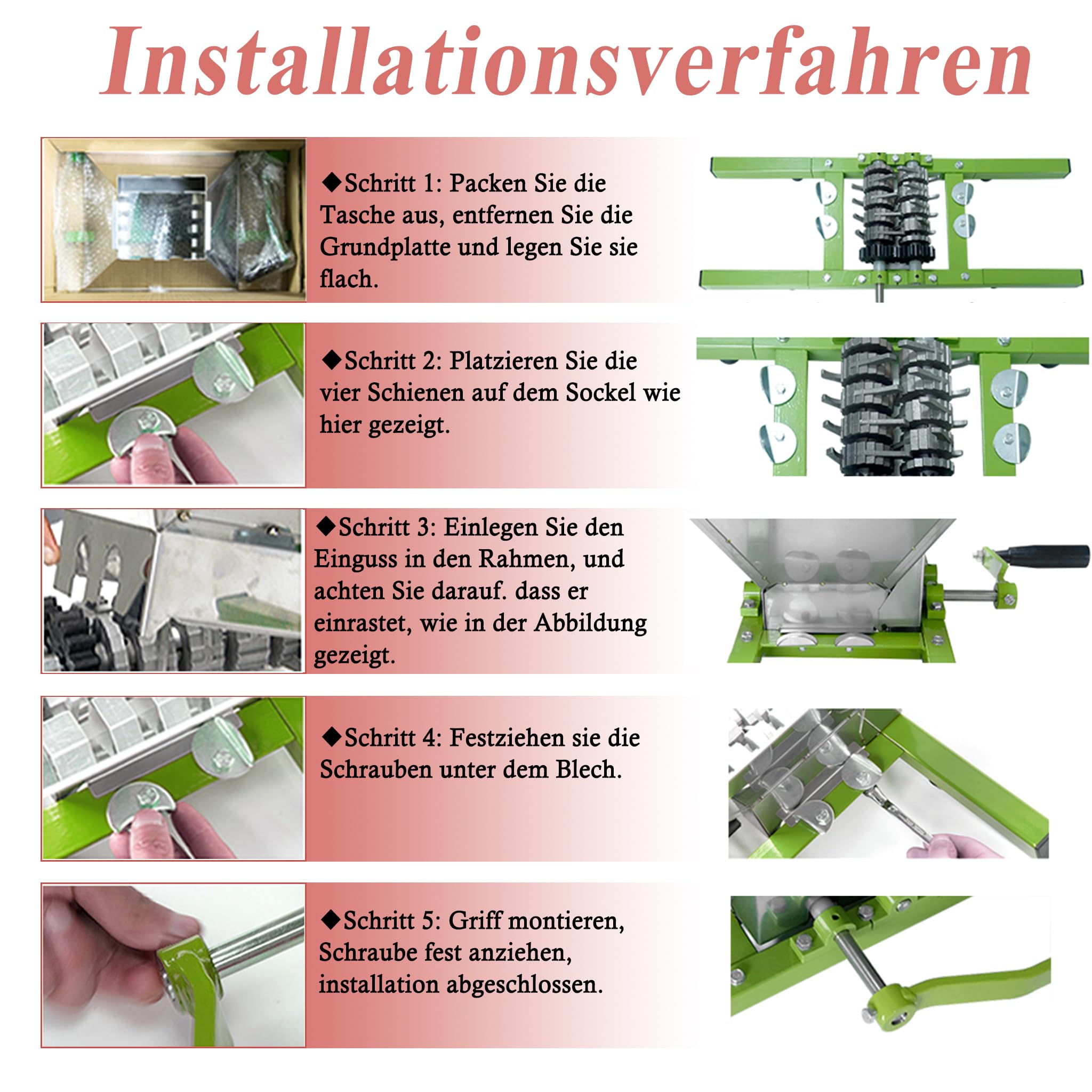 Installationsverfahren

◆Schritt 1: Packen Sie die Tasche aus, entfernen Sie die Grundplatte und legen Sie sie flach.

◆Schritt 2: Platzieren Sie die vier Schienen auf dem Sockel wie hier gezeigt.

◆Schritt 3: Einlegen Sie den Einguss in den Rahmen, und achten Sie darauf. dass er einrastet, wie in der Abbildung gezeigt.

◆Schritt 4: Festziehen sie die Schrauben unter dem Blech.

◆Schritt 5: Griff montieren, Schraube fest anziehen, installation abgeschlossen.