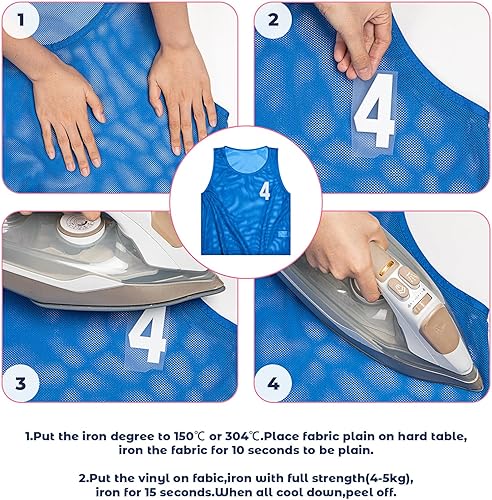 1

2

4

4

4

3

4

1.Put the iron degree to 150℃ or 304℃.Place fabric plain on hard table, iron the fabric for 10 seconds to be plain.

2.Put the vinyl on fabic,iron with full strength(4-5kg), iron for 15 seconds.When all cool down,peel off.