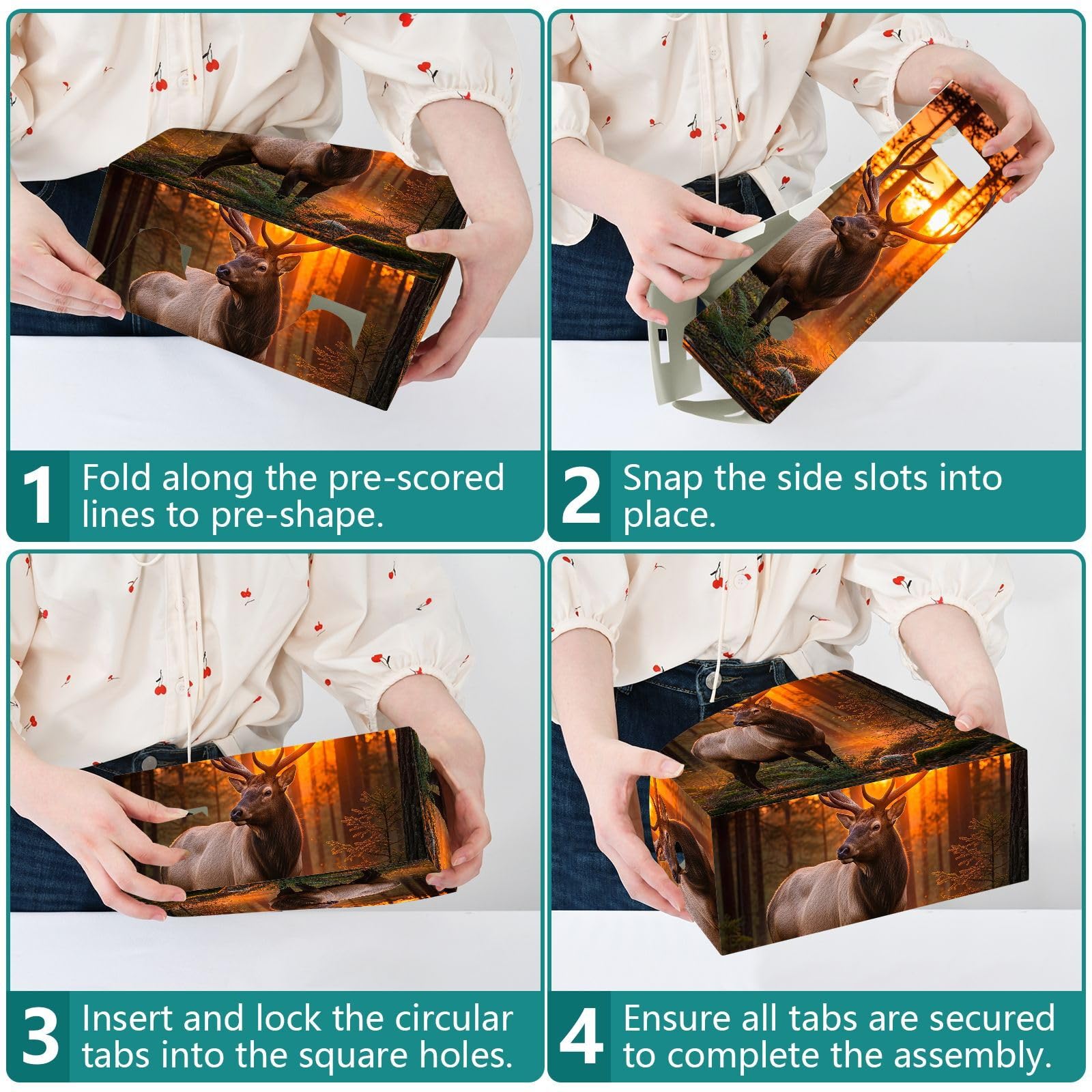 1 Fold along the pre-scored lines to pre-shape.

2 Snap the side slots into place.

3 Insert and lock the circular tabs into the square holes.

4 Ensure all tabs are secured to complete the assembly.