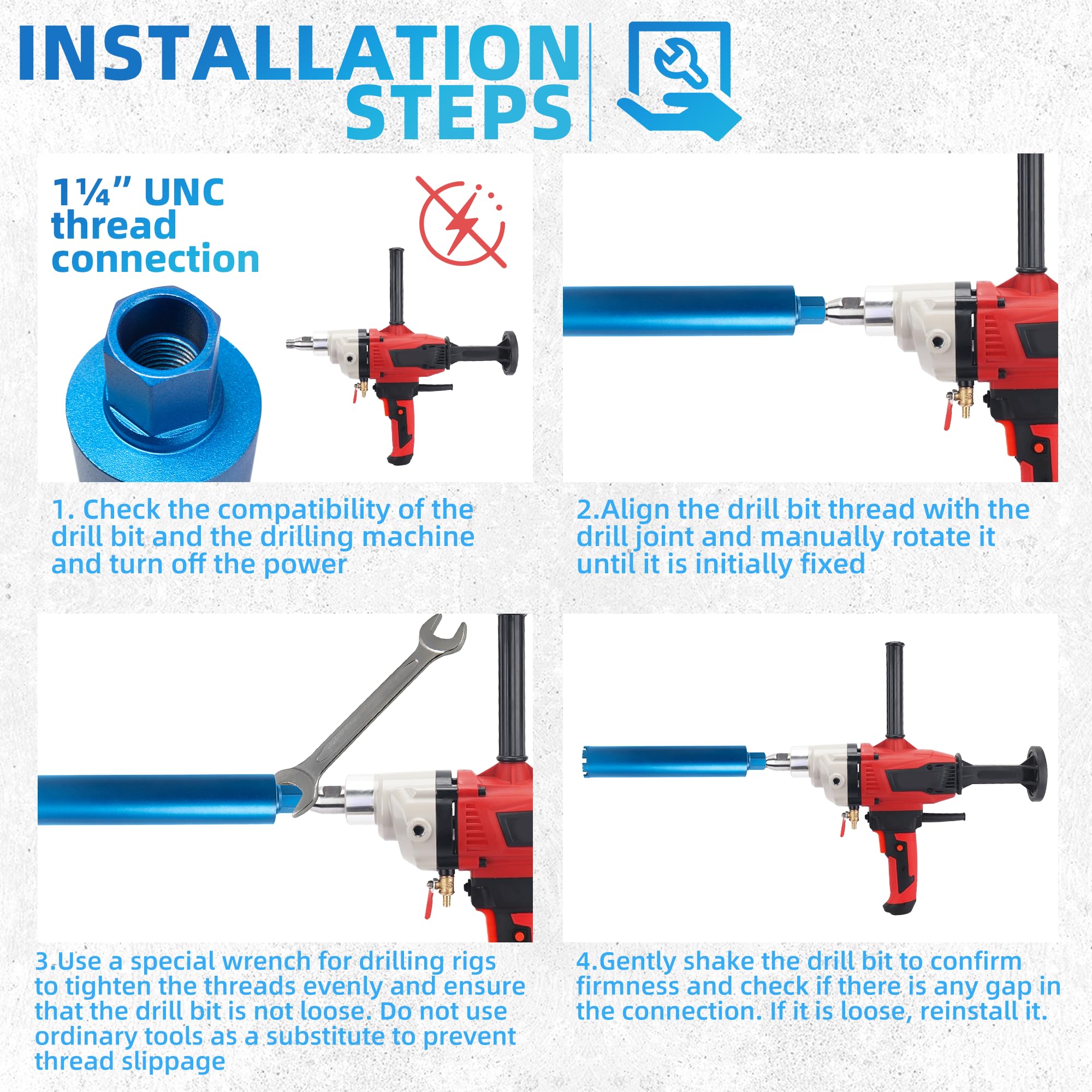 INSTALLATION STEPS

1¼" UNC thread connection

1. Check the compatibility of the drill bit and the drilling machine and turn off the power

2.Align the drill bit thread with the drill joint and manually rotate it until it is initially fixed

3.Use a special wrench for drilling rigs to tighten the threads evenly and ensure that the drill bit is not loose. Do not use ordinary tools as a substitute to prevent thread slippage

4.Gently shake the drill bit to confirm firmness and check if there is any gap in the connection. If it is loose, reinstall it.