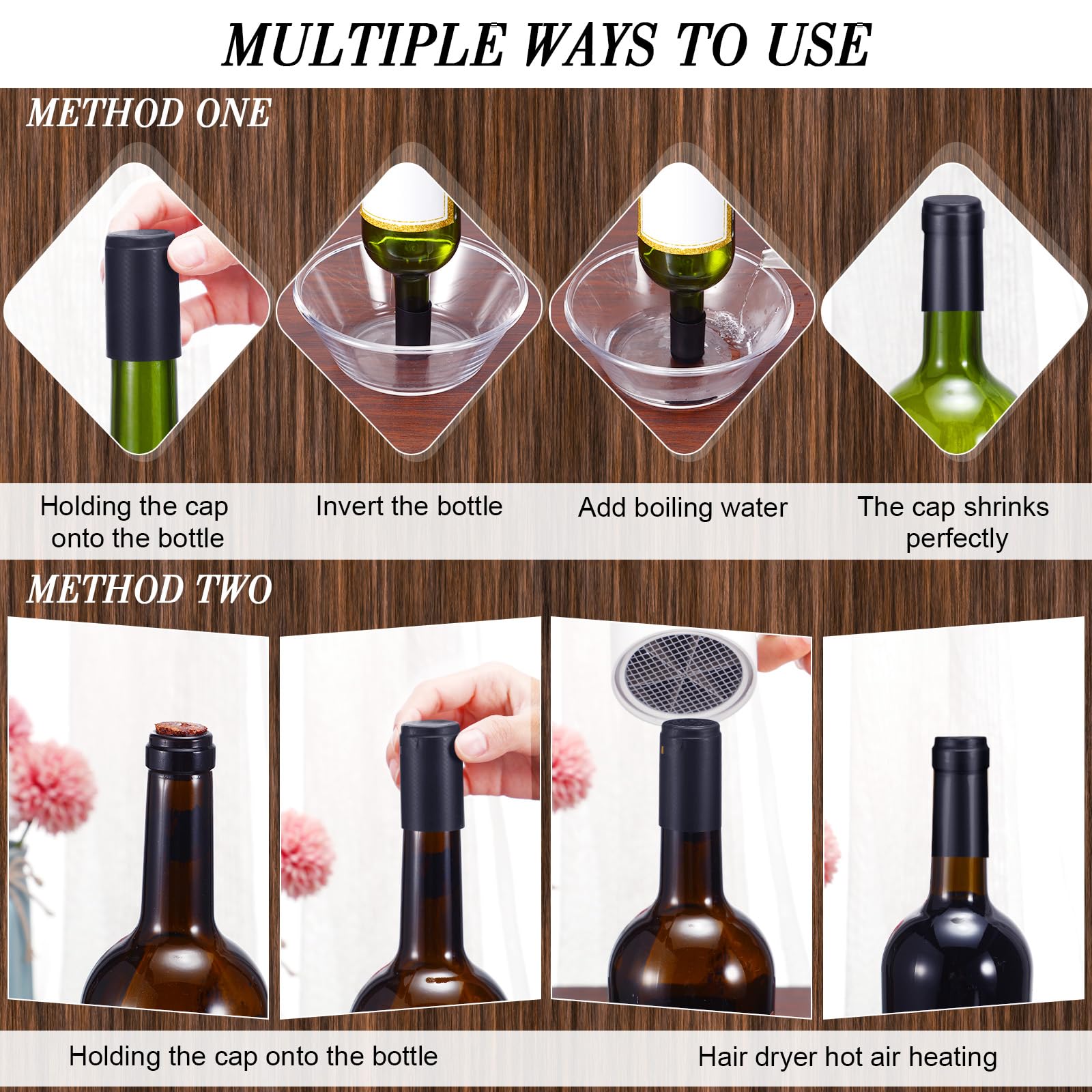 MULTIPLE WAYS TO USE

METHOD ONE

Holding the cap onto the bottle

Invert the bottle

Add boiling water

The cap shrinks perfectly

METHOD TWO

Holding the cap onto the bottle

Hair dryer hot air heating