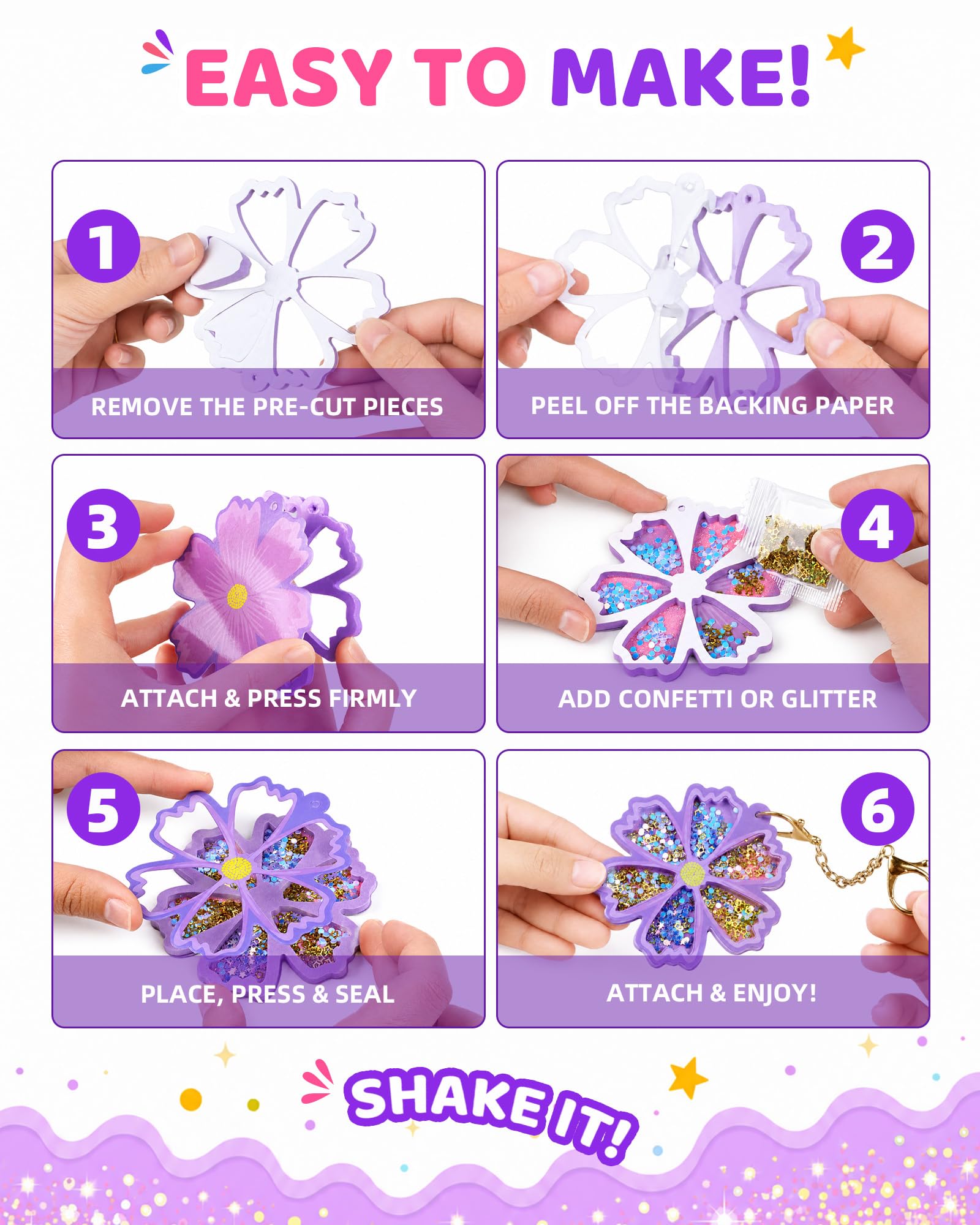 EASY TO MAKE!

1
REMOVE THE PRE-CUT PIECES

2
PEEL OFF THE BACKING PAPER

3
ATTACH & PRESS FIRMLY

4
ADD CONFETTI OR GLITTER

5
PLACE, PRESS & SEAL

6
ATTACH & ENJOY!

SHAKE IT!