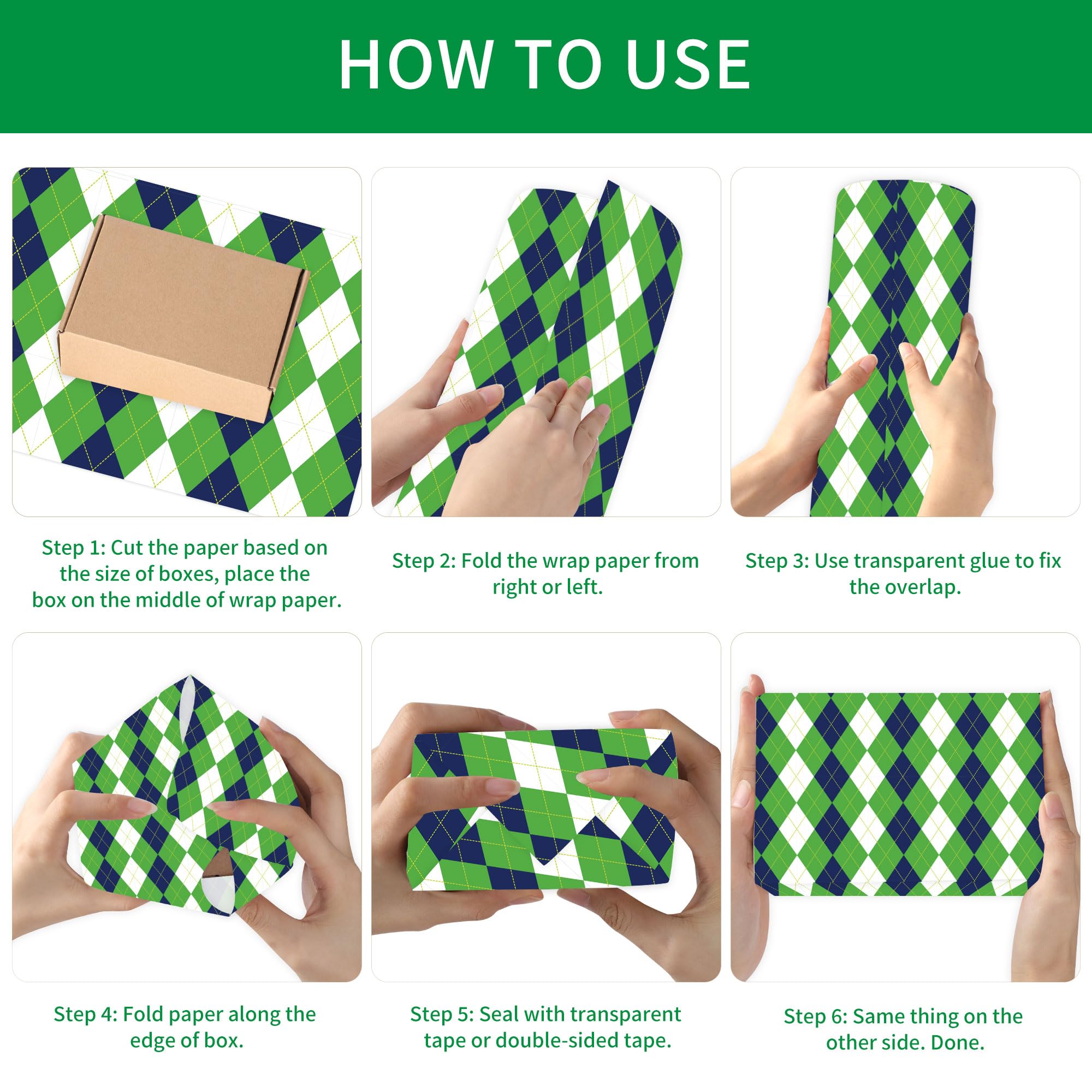 HOW TO USE

Step 1: Cut the paper based on the size of boxes, place the box on the middle of wrap paper.

Step 2: Fold the wrap paper from right or left.

Step 3: Use transparent glue to fix the overlap.

Step 4: Fold paper along the edge of box.

Step 5: Seal with transparent tape or double-sided tape.

Step 6: Same thing on the other side. Done.