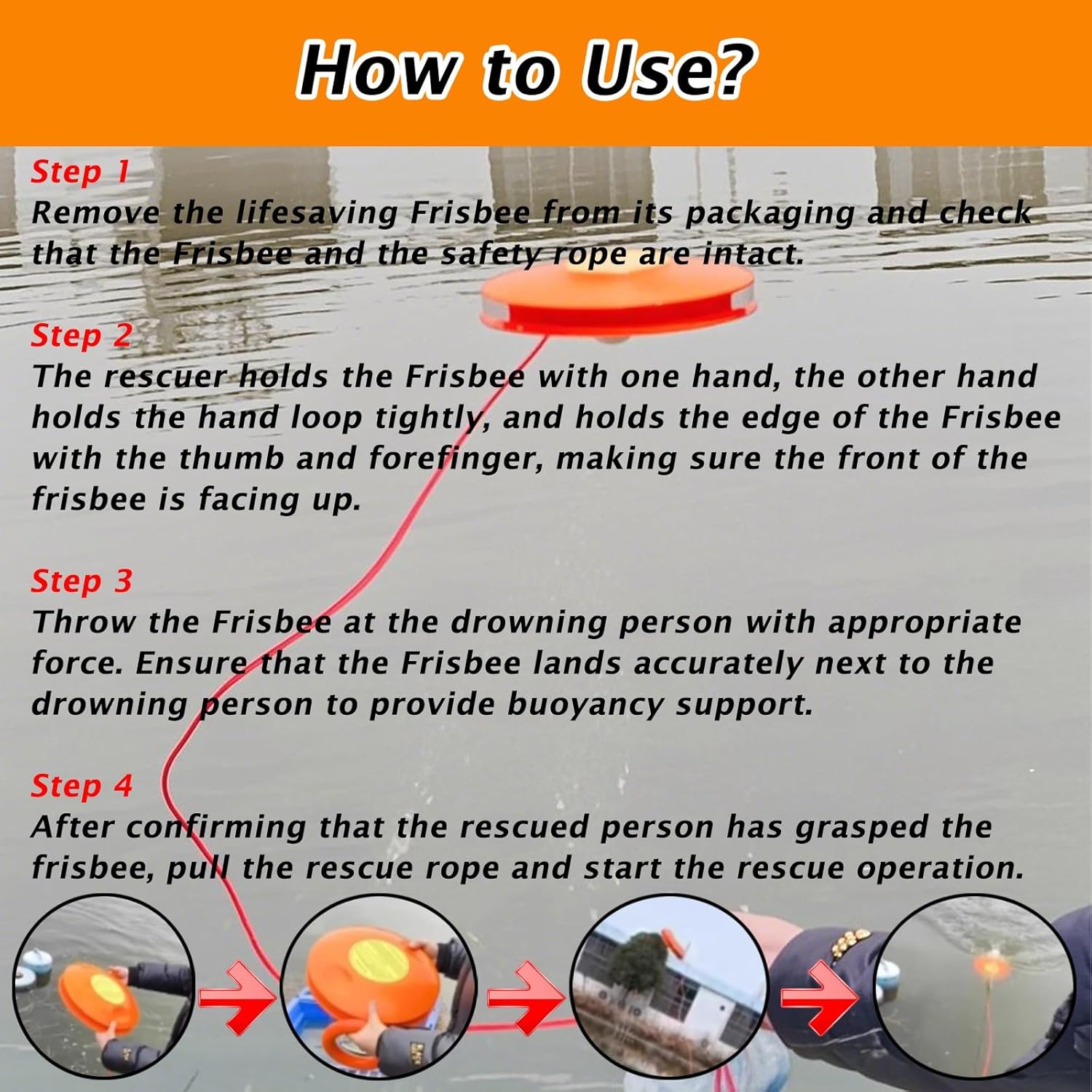 How to Use?

Step 1
Remove the lifesaving Frisbee from its packaging and check that the Frisbee and the safety rope are intact.

Step 2
The rescuer holds the Frisbee with one hand, the other hand holds the hand loop tightly, and holds the edge of the Frisbee with the thumb and forefinger, making sure the front of the frisbee is facing up.

Step 3
Throw the Frisbee at the drowning person with appropriate force. Ensure that the Frisbee lands accurately next to the drowning person to provide buoyancy support.

Step 4
After confirming that the rescued person has grasped the frisbee, pull the rescue rope and start the rescue operation.