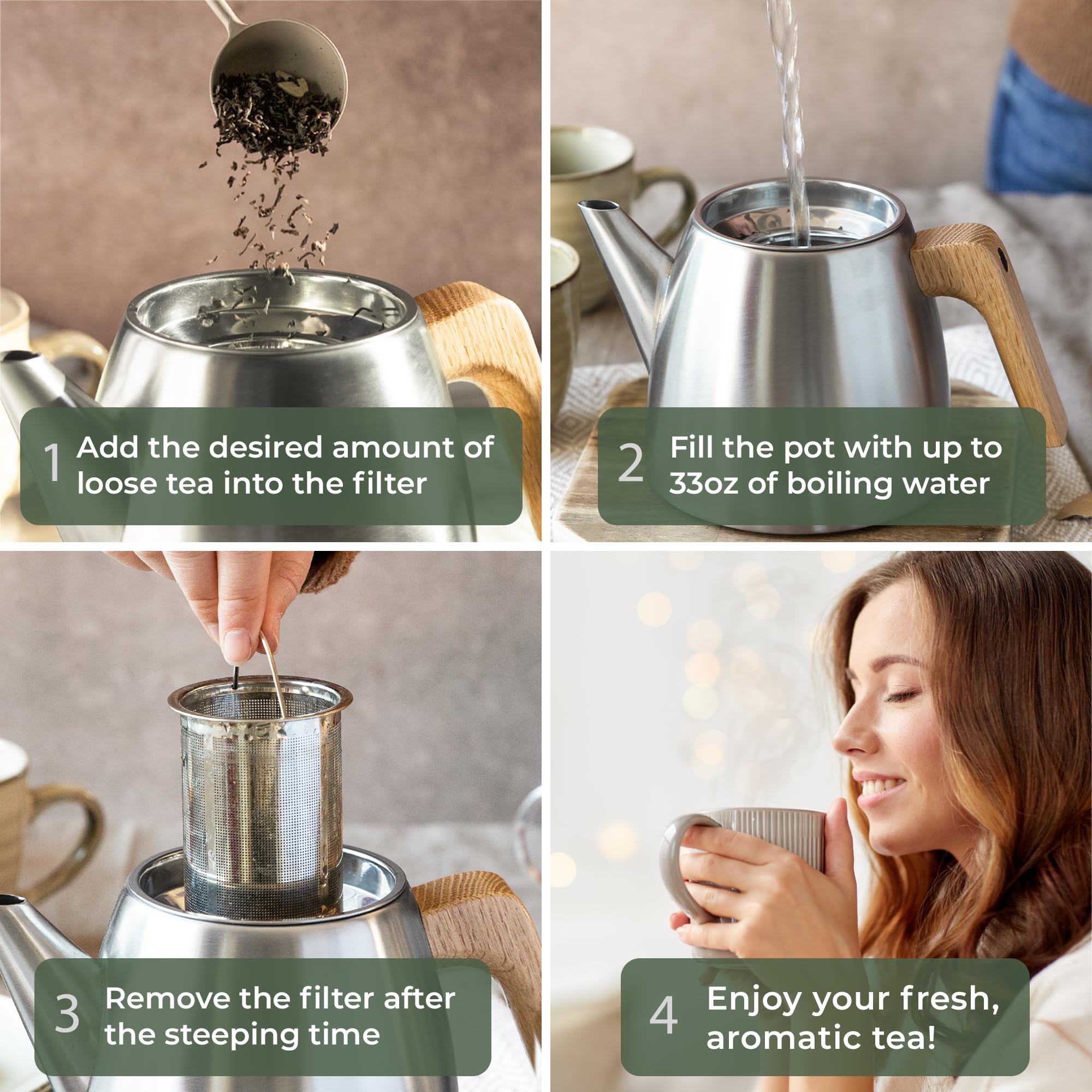 1 Add the desired amount of loose tea into the filter

2 Fill the pot with up to 33oz of boiling water

3 Remove the filter after the steeping time

4 Enjoy your fresh, aromatic tea!