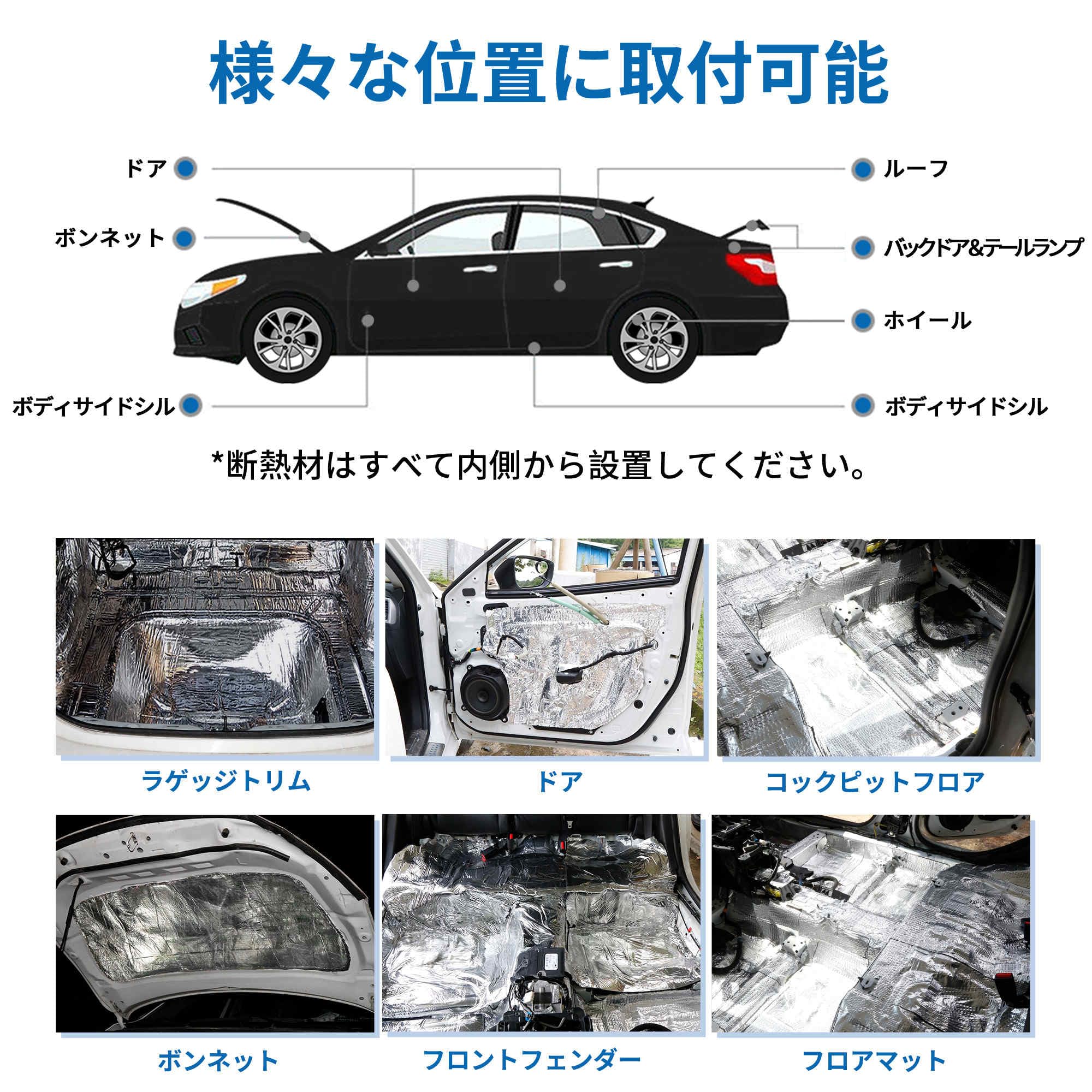 様々な位置に取付可能

ドア

ボンネット

ボディサイドシル

ルーフ

バックドア&テールランプ

ホイール

ボディサイドシル

*断熱材はすべて内側から設置してください。

ラゲッジトリム

ドア

コックピットフロア

ボンネット

フロントフェンダー

フロアマット