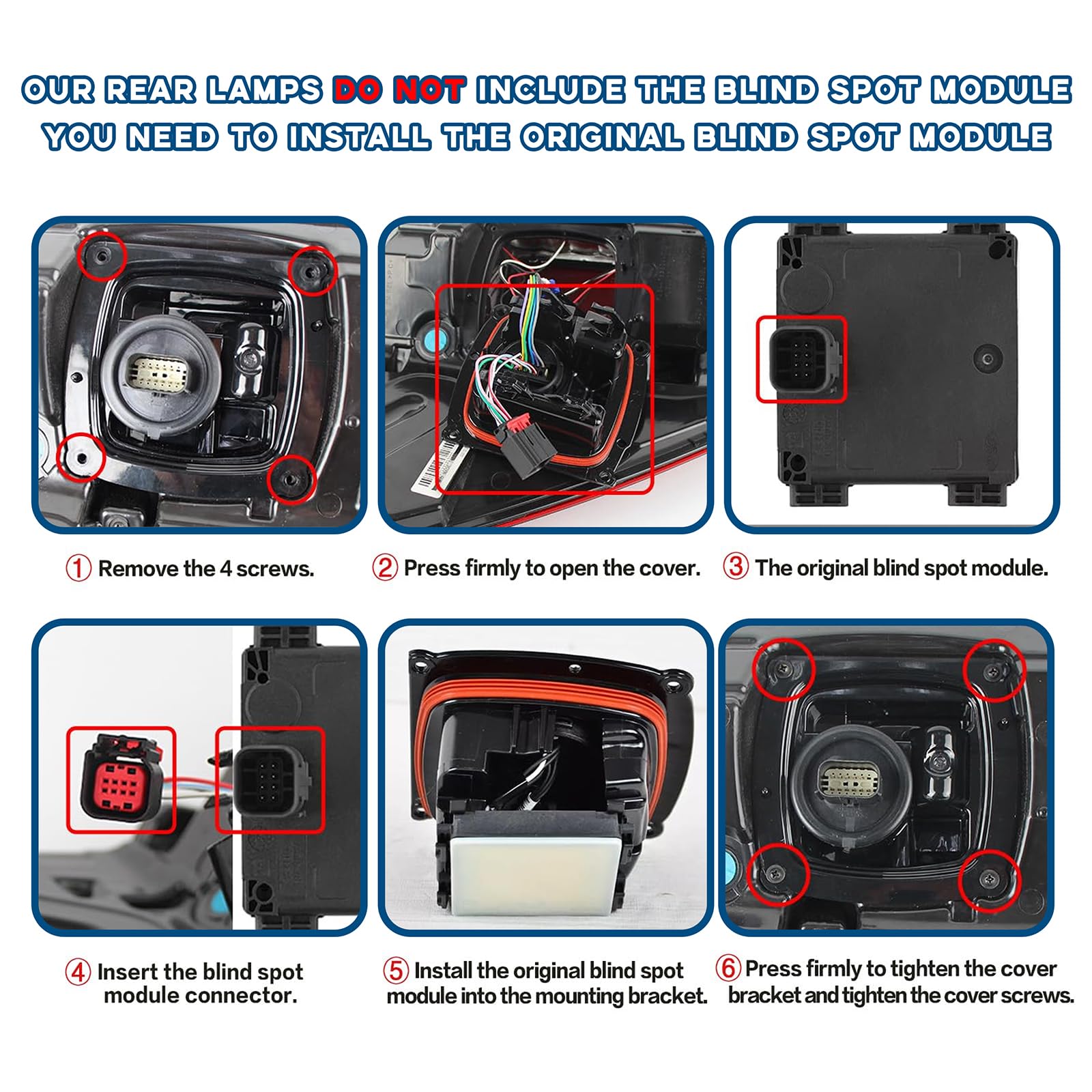 OUR REAR LAMPS DO NOT INCLUDE THE BLIND SPOT MODULE
YOU NEED TO INSTALL THE ORIGINAL BLIND SPOT MODULE

① Remove the 4 screws.

② Press firmly to open the cover.

③ The original blind spot module.

④ Insert the blind spot module connector.

⑤ Install the original blind spot module into the mounting bracket.

⑥ Press firmly to tighten the cover bracket and tighten the cover screws.