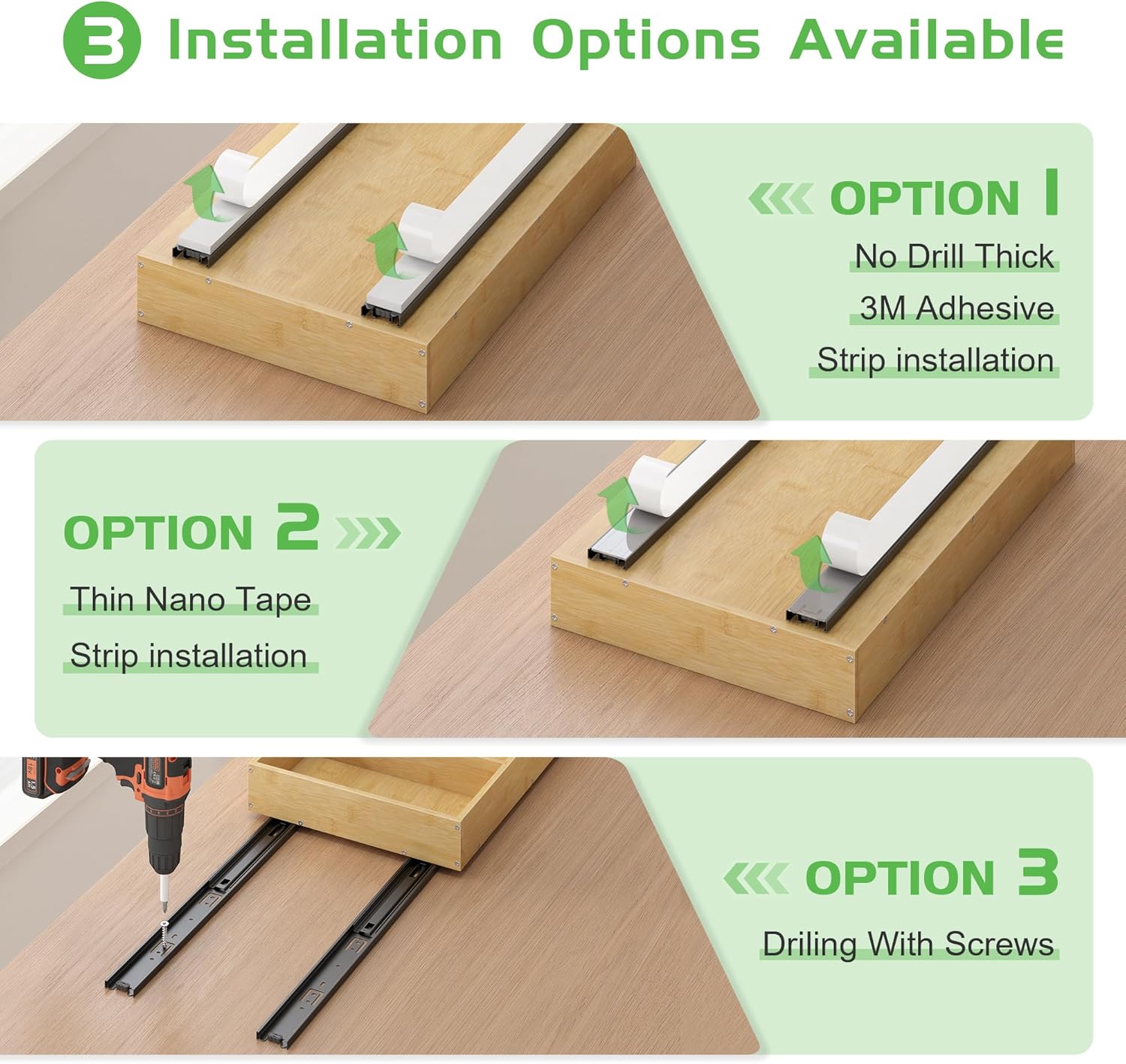 3 Installation Options Available

OPTION 1
No Drill Thick
3M Adhesive
Strip installation

OPTION 2
Thin Nano Tape
Strip installation

OPTION 3
Driling With Screws