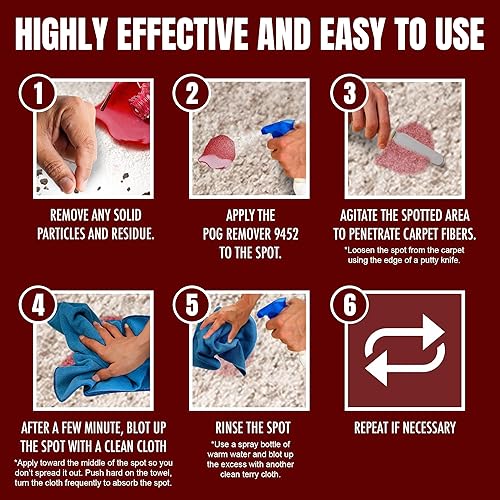 HIGHLY EFFECTIVE AND EASY TO USE

1

REMOVE ANY SOLID PARTICLES AND RESIDUE.

2

APPLY THE POG REMOVER 9452 TO THE SPOT.

3

AGITATE THE SPOTTED AREA TO PENETRATE CARPET FIBERS.

*Loosen the spot from the carpet using the edge of a putty knife.

4

AFTER A FEW MINUTE, BLOT UP THE SPOT WITH A CLEAN CLOTH

*Apply toward the middle of the spot so you don't spread it out. Push hard on the towel, turn the cloth frequently to absorb the spot.

5

RINSE THE SPOT

*Use a spray bottle of warm water and blot up the excess with another clean terry cloth.

6

REPEAT IF NECESSARY