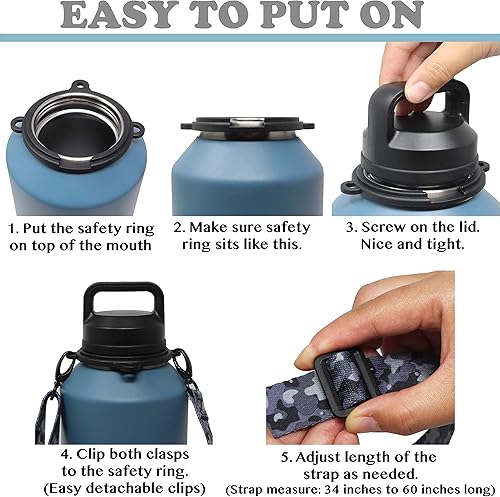 EASY TO PUT ON

1. Put the safety ring on top of the mouth

2. Make sure safety ring sits like this.

3. Screw on the lid. Nice and tight.

4. Clip both clasps to the safety ring. (Easy detachable clips)

5. Adjust length of the strap as needed. (Strap measure: 34 inches to 60 inches long)