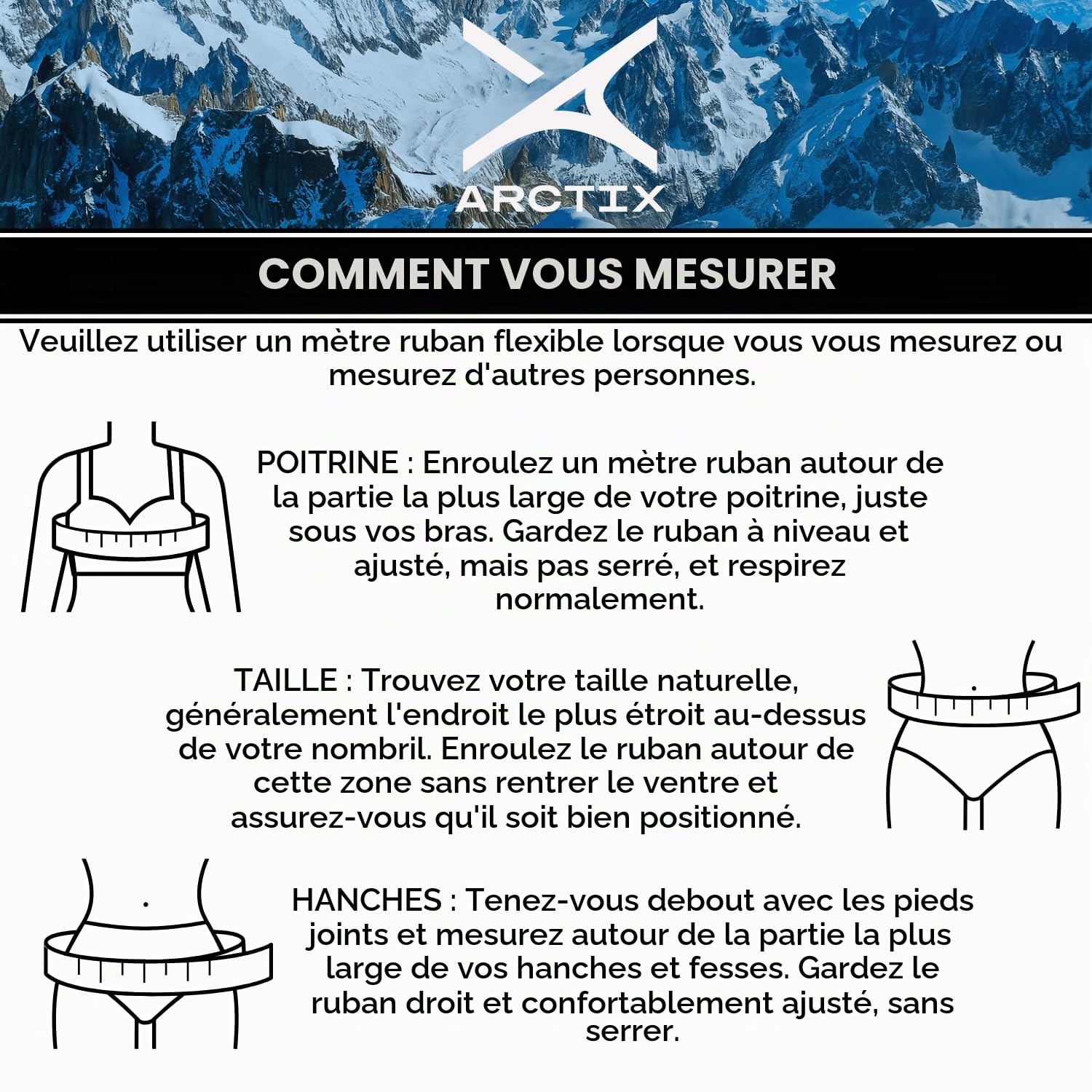 ARCTIX

COMMENT VOUS MESURER

Veuillez utiliser un mètre ruban flexible lorsque vous vous mesurez ou mesurez d'autres personnes.

POITRINE : Enroulez un mètre ruban autour de la partie la plus large de votre poitrine, juste sous vos bras. Gardez le ruban à niveau et ajusté, mais pas serré, et respirez normalement.

TAILLE : Trouvez votre taille naturelle, généralement l'endroit le plus étroit au-dessus de votre nombril. Enroulez le ruban autour de cette zone sans rentrer le ventre et assurez-vous qu'il soit bien positionné.

HANCHES : Tenez-vous debout avec les pieds joints et mesurez autour de la partie la plus large de vos hanches et fesses. Gardez le ruban droit et confortablement ajusté, sans serrer.