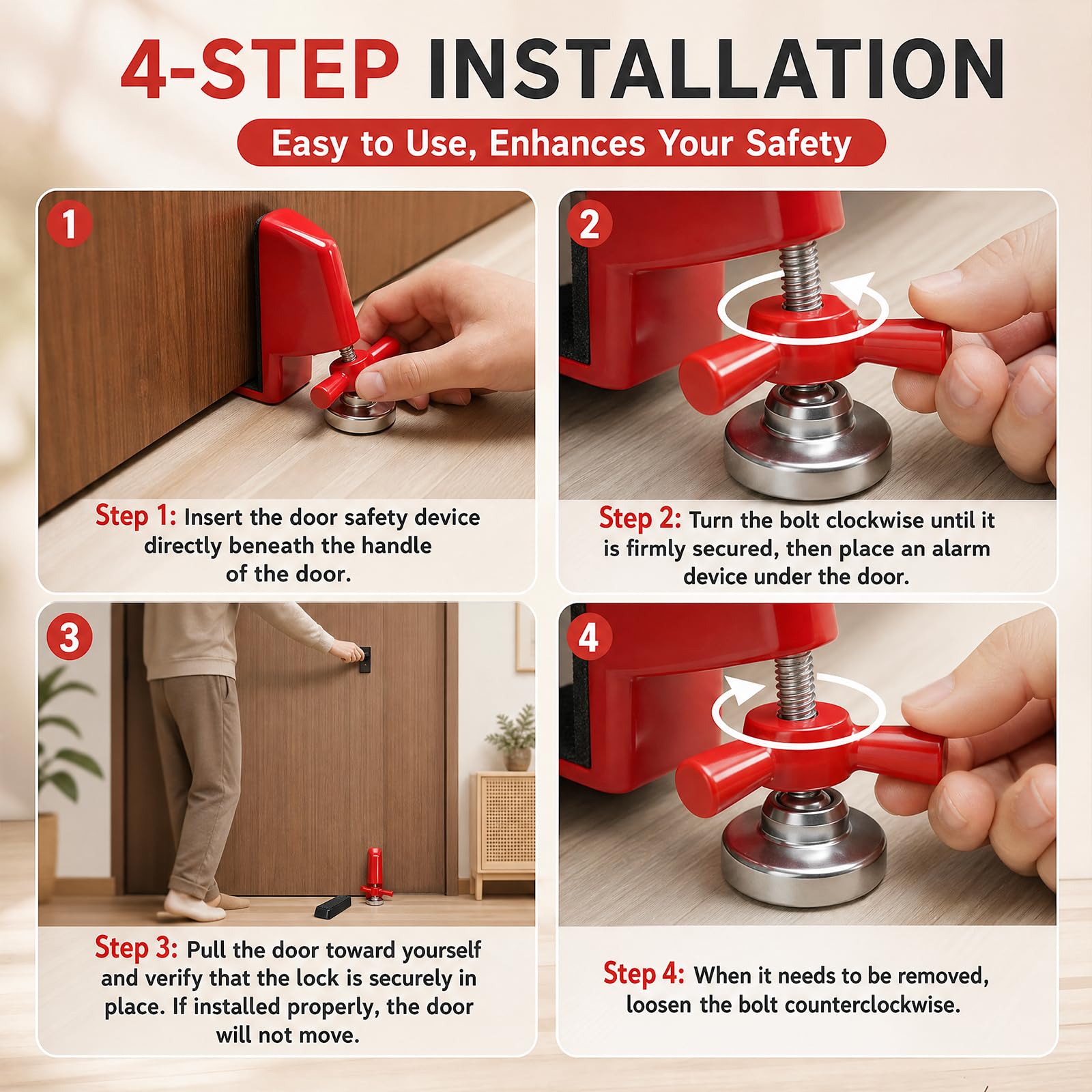 4-STEP INSTALLATION

Easy to Use, Enhances Your Safety

1

Step 1: Insert the door safety device directly beneath the handle of the door.

2

Step 2: Turn the bolt clockwise until it is firmly secured, then place an alarm device under the door.

3

Step 3: Pull the door toward yourself and verify that the lock is securely in place. If installed properly, the door will not move.

4

Step 4: When it needs to be removed, loosen the bolt counterclockwise.