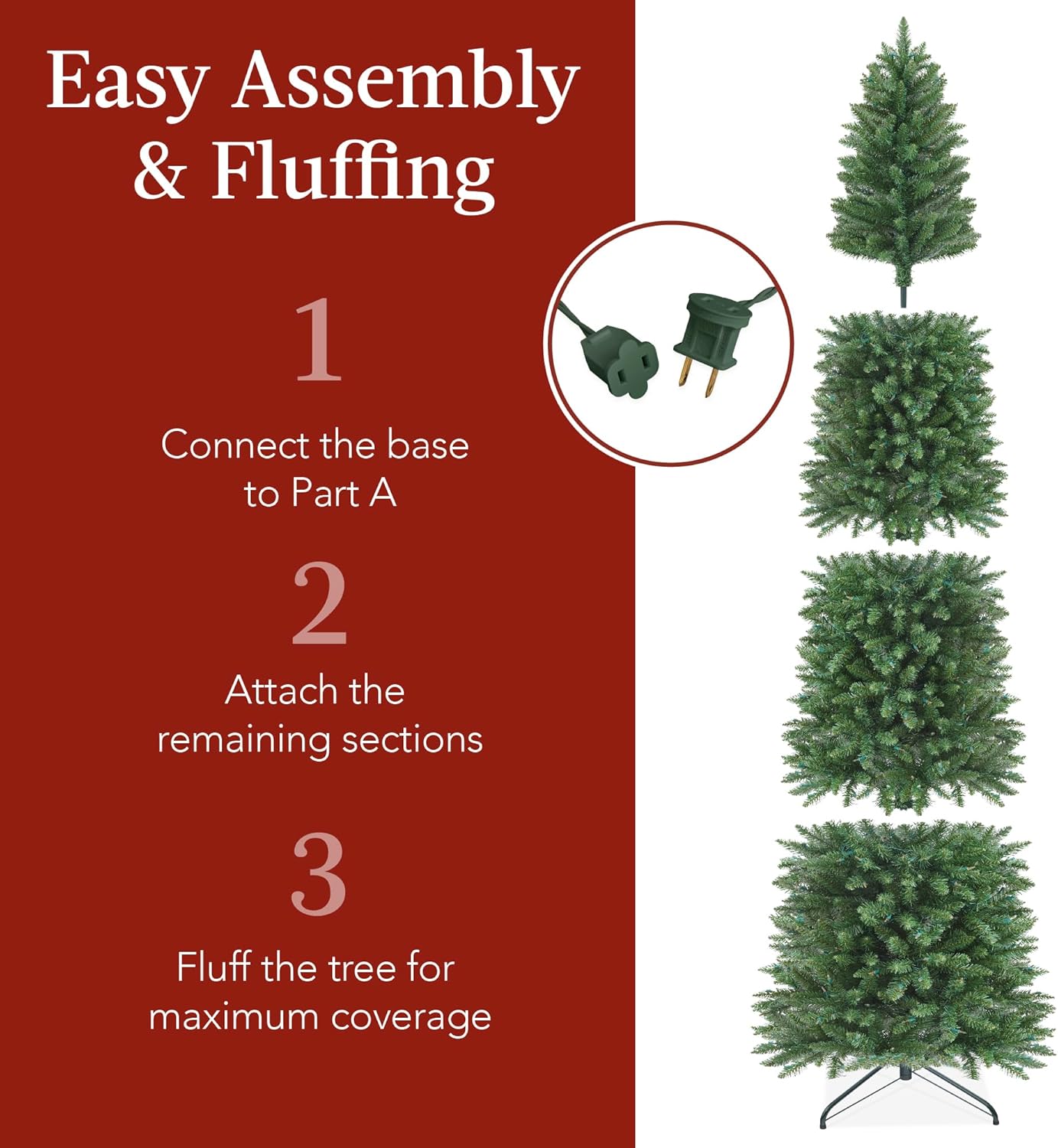 Easy Assembly & Fluffing

1

Connect the base to Part A

2

Attach the remaining sections

3

Fluff the tree for maximum coverage