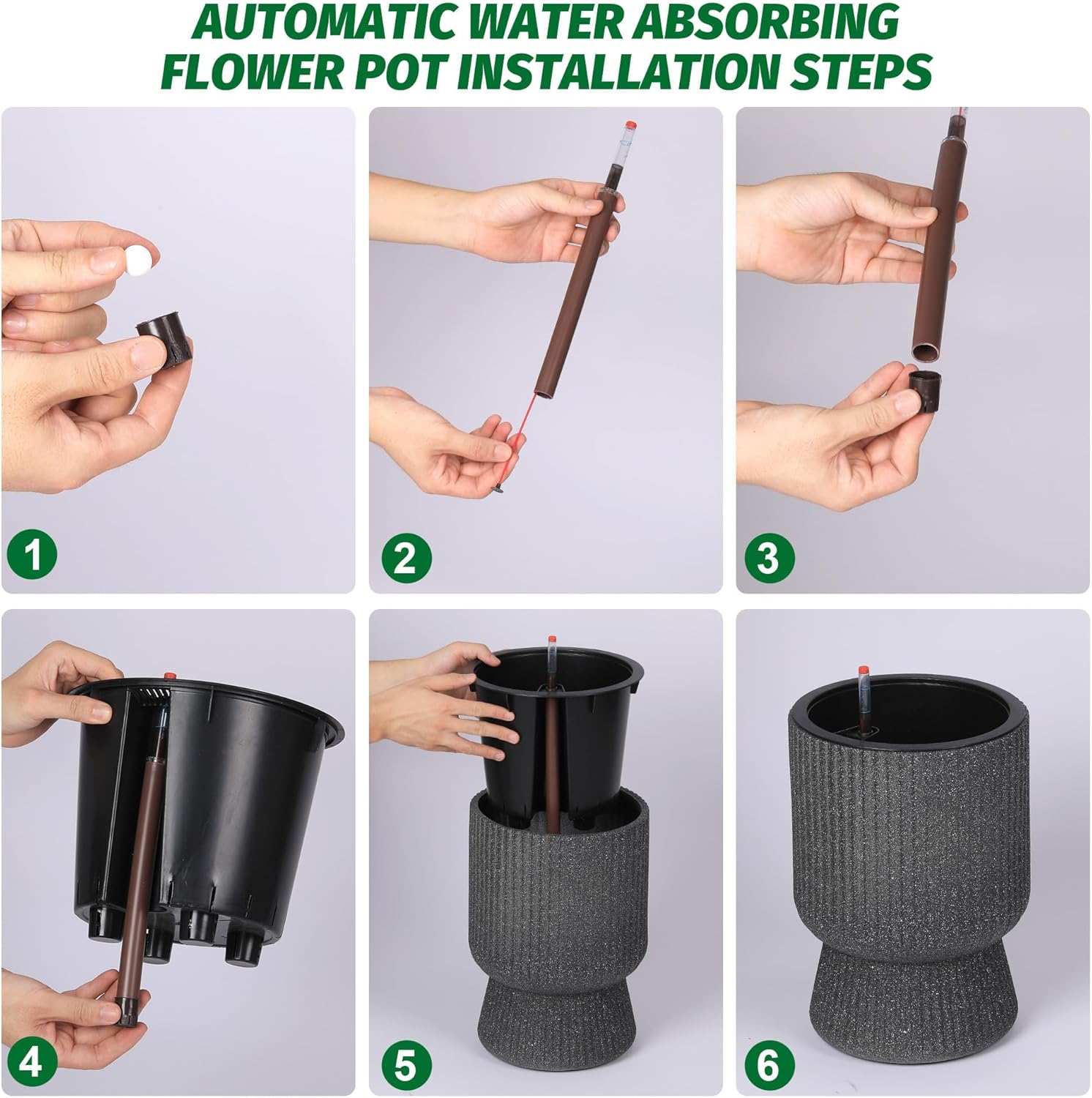 AUTOMATIC WATER ABSORBING FLOWER POT INSTALLATION STEPS

1

2

3

4

5

6