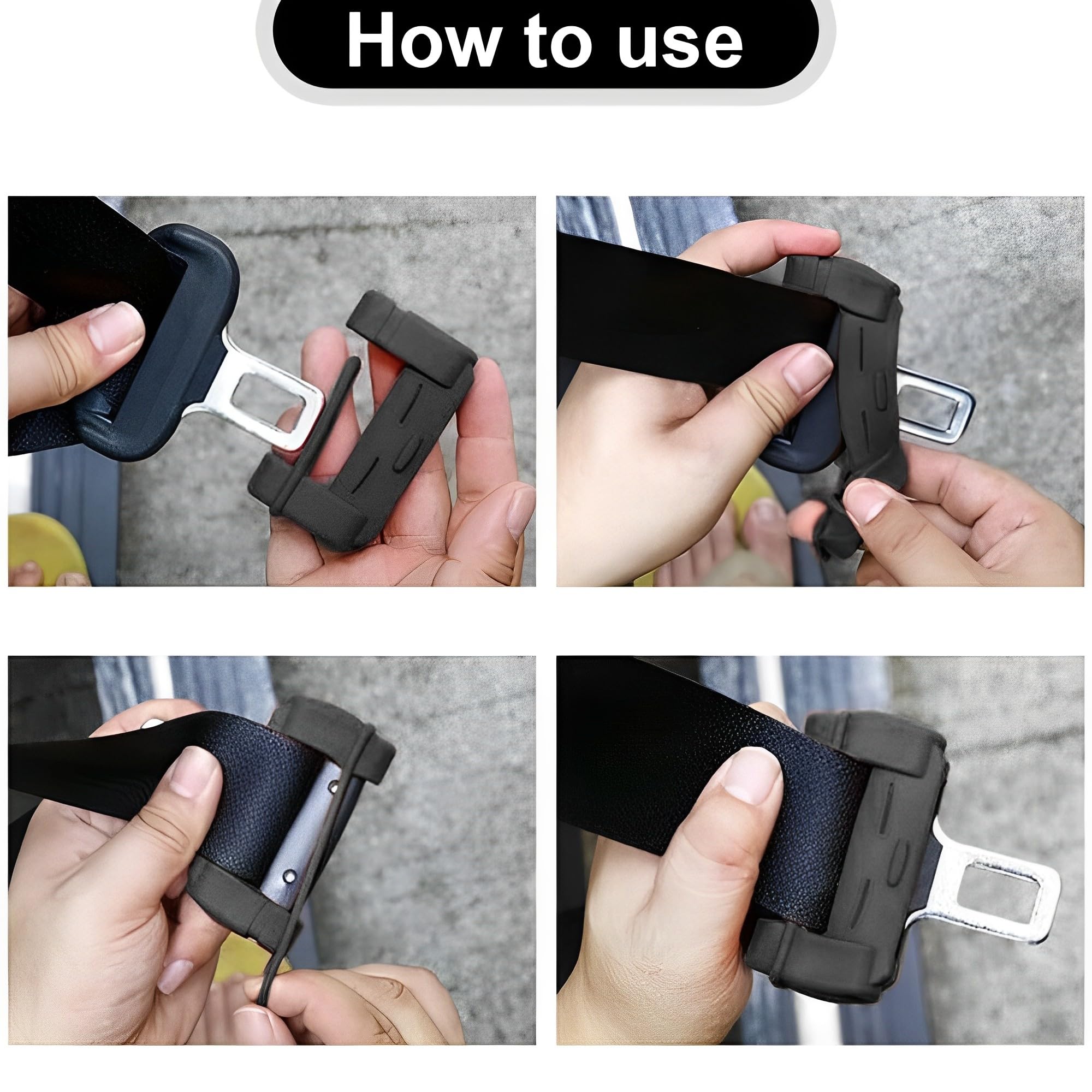 How to use