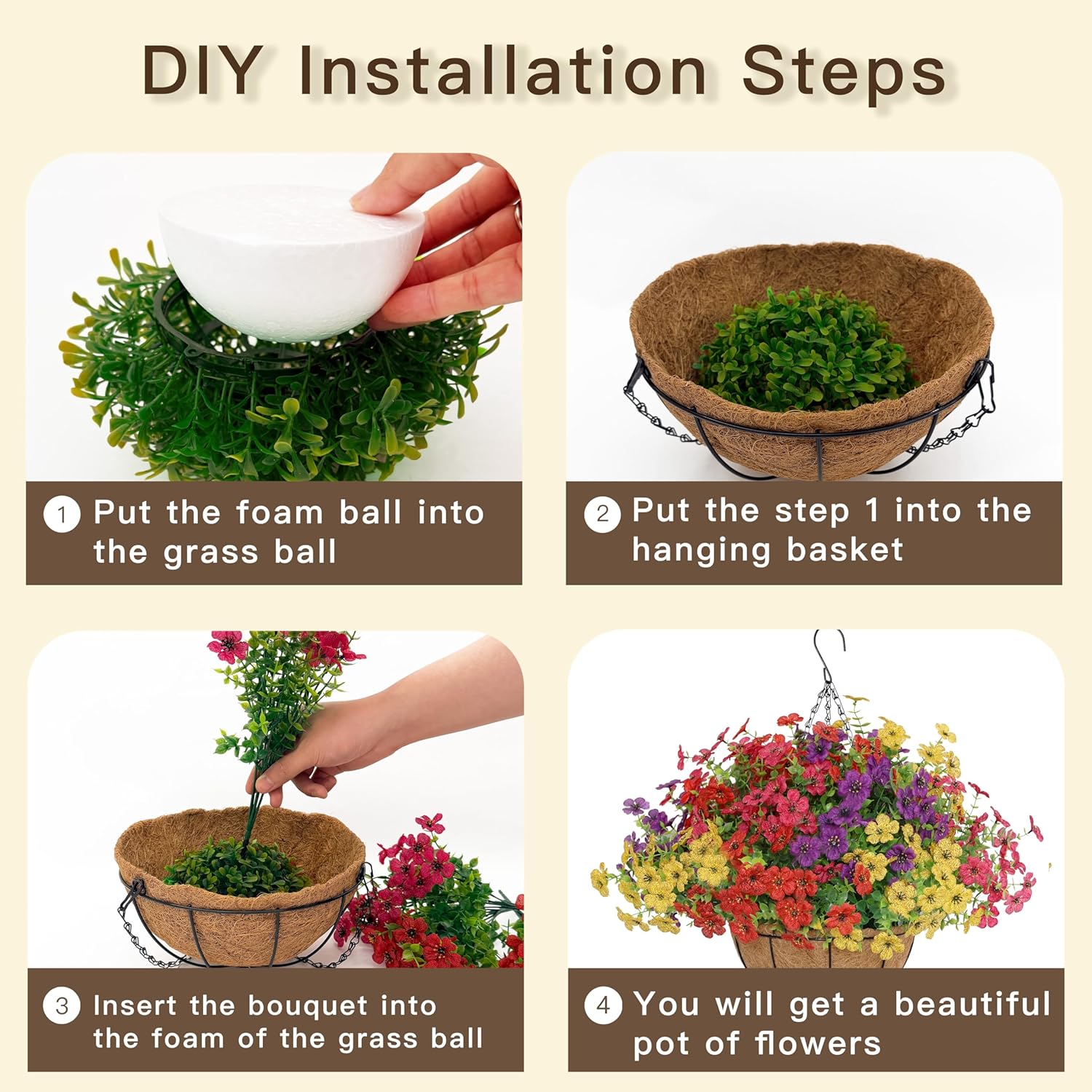 DIY Installation Steps

1 Put the foam ball into the grass ball

2 Put the step 1 into the hanging basket

3 Insert the bouquet into the foam of the grass ball

4 You will get a beautiful pot of flowers