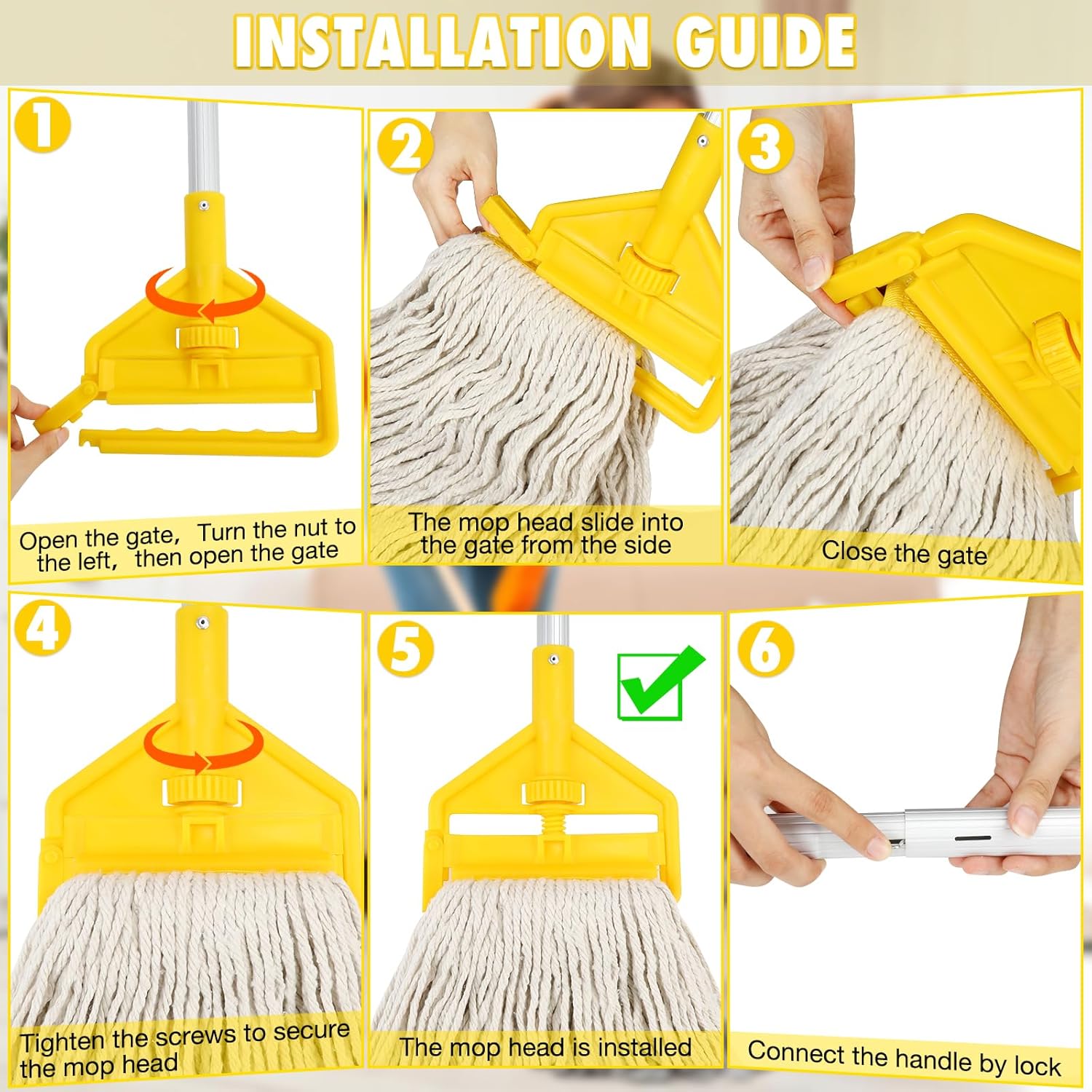 INSTALLATION GUIDE

1

Open the gate, Turn the nut to the left, then open the gate

2

The mop head slide into the gate from the side

3

Close the gate

4

Tighten the screws to secure the mop head

5

The mop head is installed

6

Connect the handle by lock