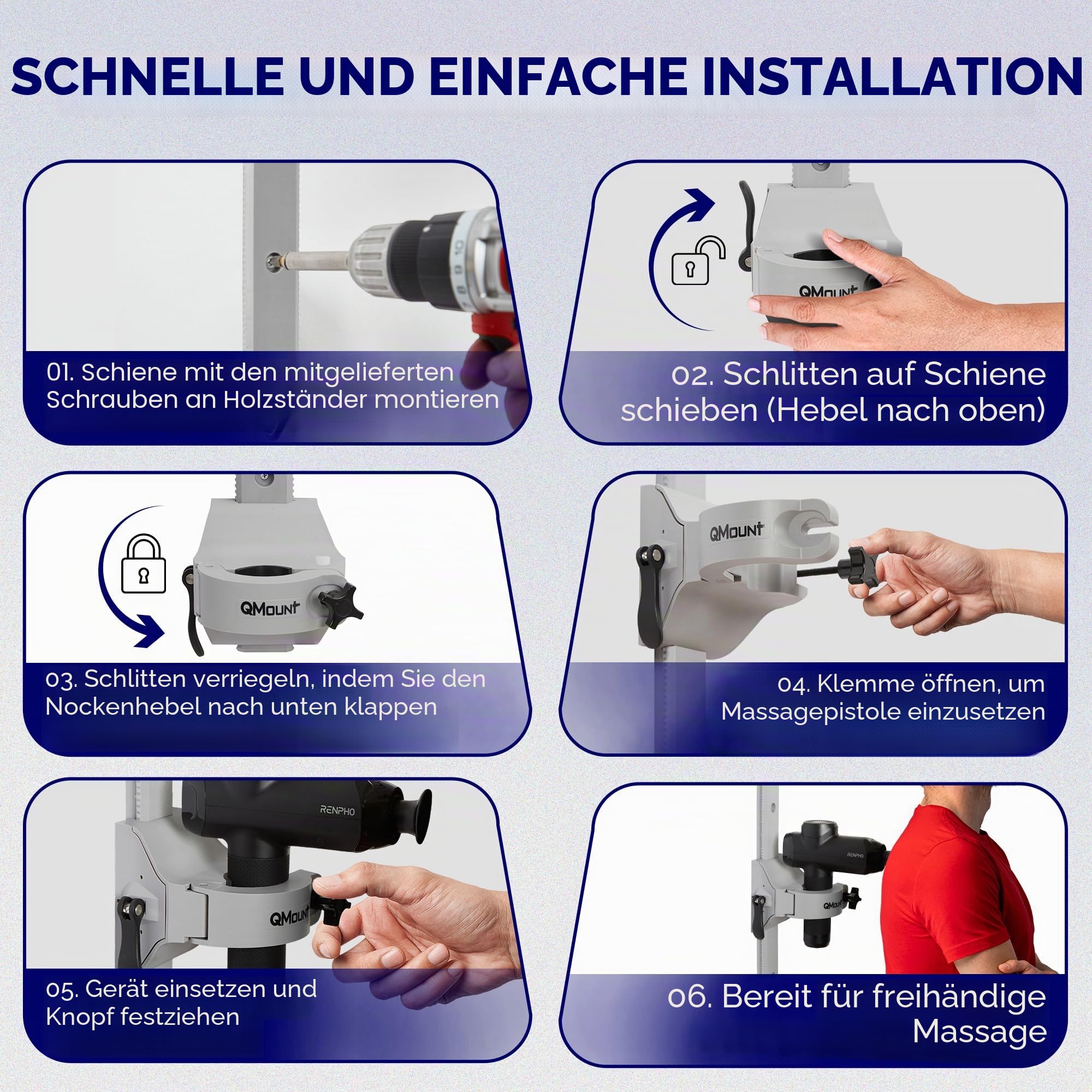 SCHNELLE UND EINFACHE INSTALLATION

01. Schiene mit den mitgelieferten Schrauben an Holzständer montieren

QMount

02. Schlitten auf Schiene schieben (Hebel nach oben)

QMount

03. Schlitten verriegeln, indem Sie den Nockenhebel nach unten klappen

QMount

04. Klemme öffnen, um Massagepistole einzusetzen

RENPHO

QMount

05. Gerät einsetzen und Knopf festziehen

RENPHO

QMount

06. Bereit für freihändige Massage